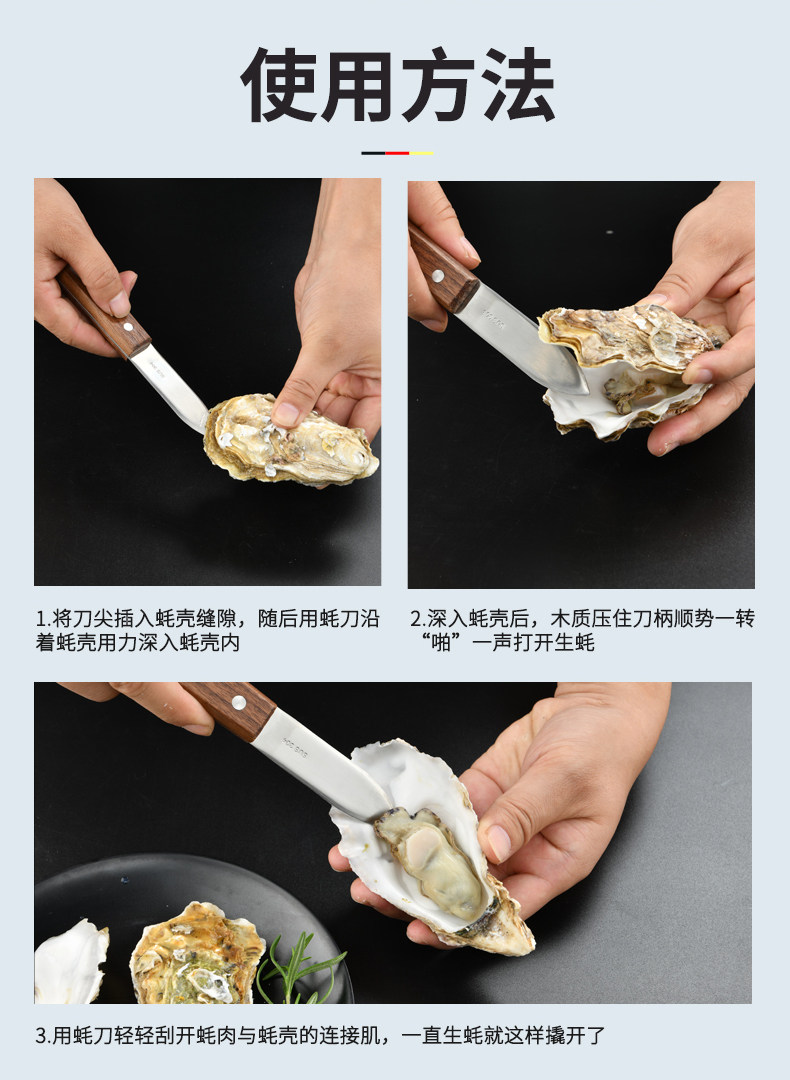 使用方法

1.将刀尖插入蚝壳缝隙，随后用蚝刀沿着蚝壳用力深入蚝壳内

2.深入蚝壳后，木质压住刀柄顺势一转“啪”一声打开生蚝

3.用蚝刀轻轻刮开蚝肉与蚝壳的连接肌，一直生蚝就这样撬开了