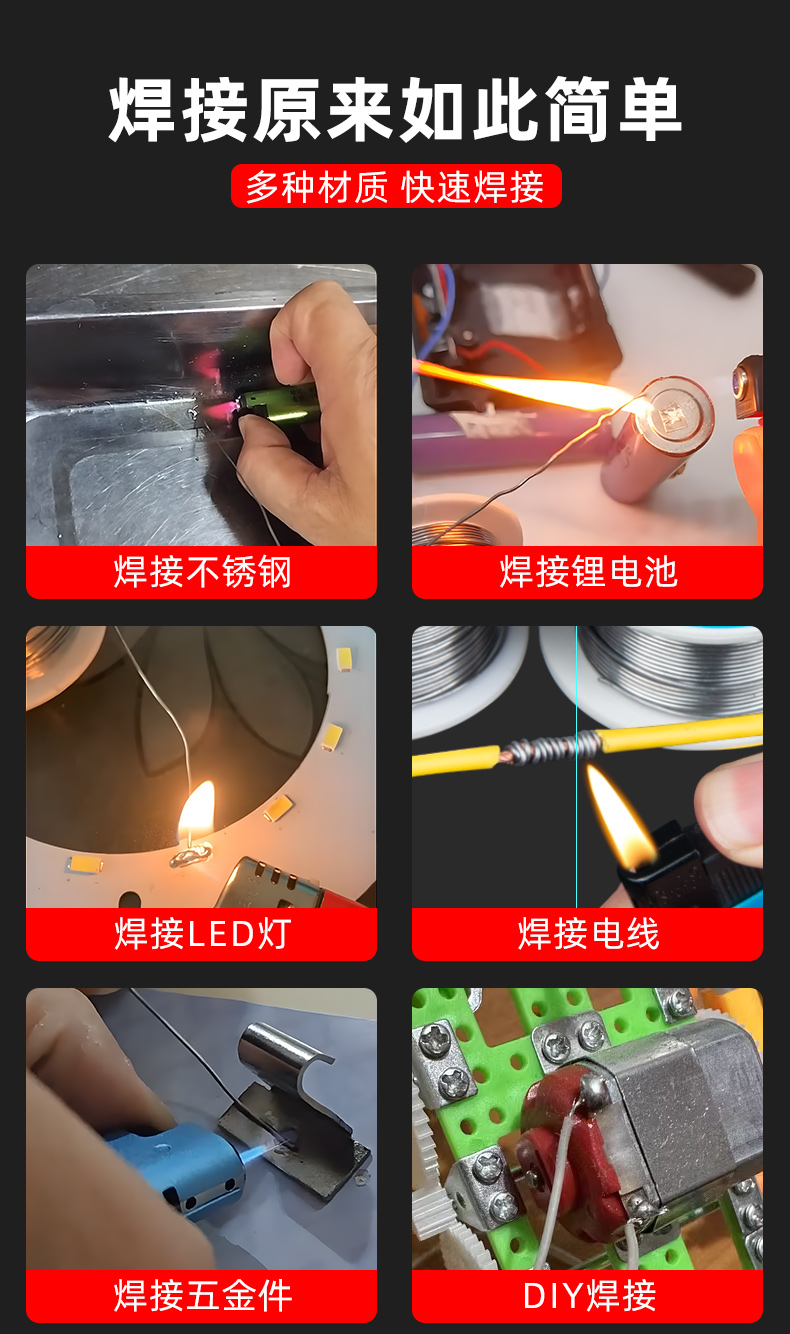 焊接原来如此简单

多种材质 快速焊接

焊接不锈钢

焊接锂电池

焊接LED灯

焊接电线

焊接五金件

DIY焊接