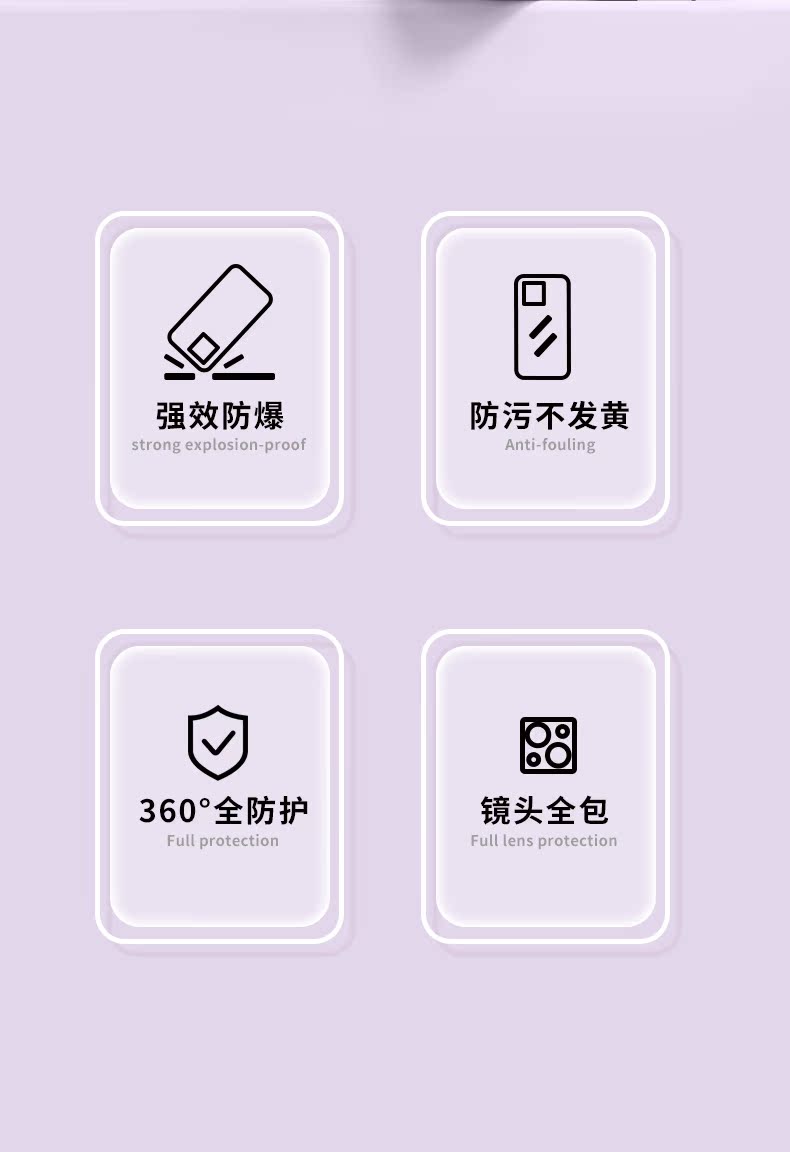 强效防爆
strong explosion-proof

防污不发黄
Anti-fouling

360°全防护
Full protection

镜头全包
Full lens protection