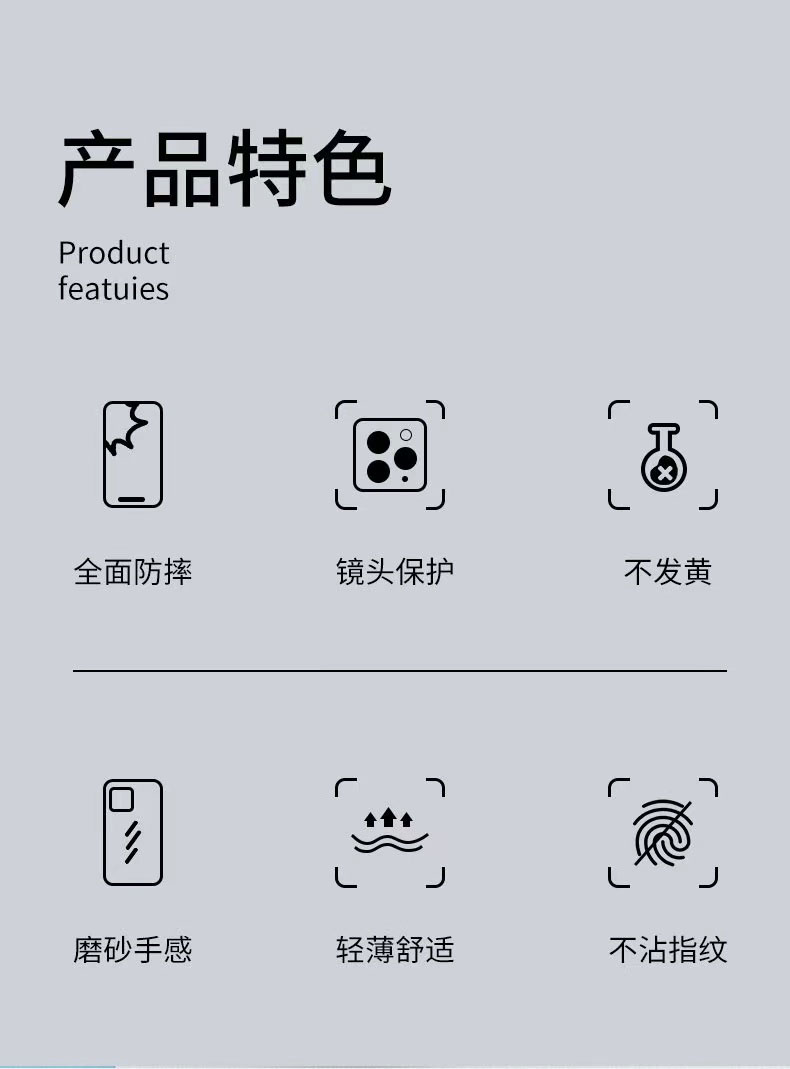 产品特色

Product
featuies

全面防摔

镜头保护

不发黄

磨砂手感

轻薄舒适

不沾指纹