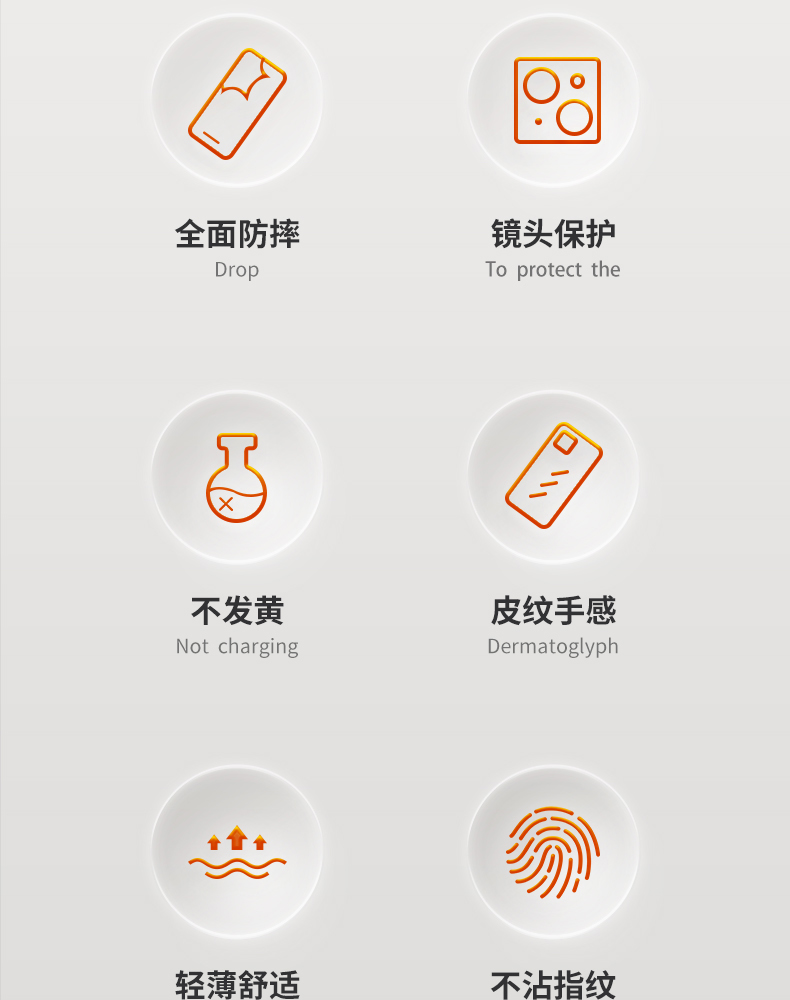 全面防摔
Drop

镜头保护
To protect the

不发黄
Not charging

皮纹手感
Dermatoglyph

轻薄舒适

不沾指纹