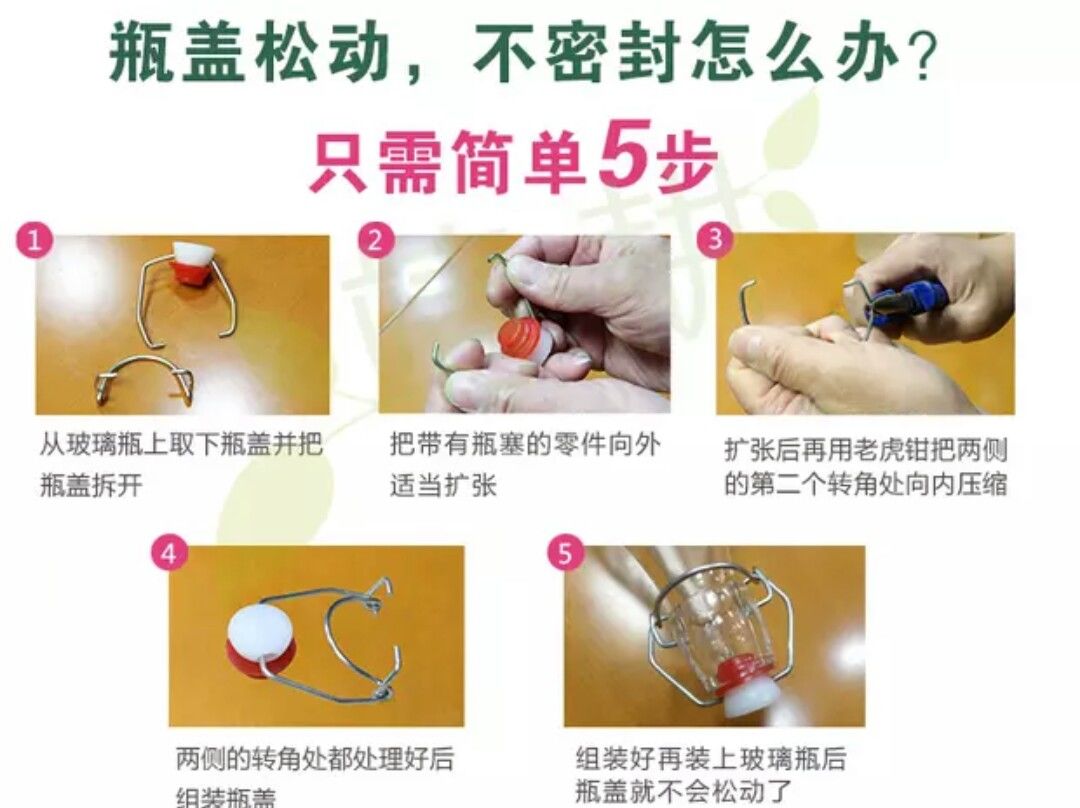 瓶盖松动，不密封怎么办？

只需简单5步

1

从玻璃瓶上取下瓶盖并把瓶盖拆开

2

把带有瓶塞的零件向外适当扩张

3

扩张后再用老虎钳把两侧的第二个转角处向内压缩

4

两侧的转角处都处理好后组装瓶盖

5

组装好再装上玻璃瓶后瓶盖就不会松动了