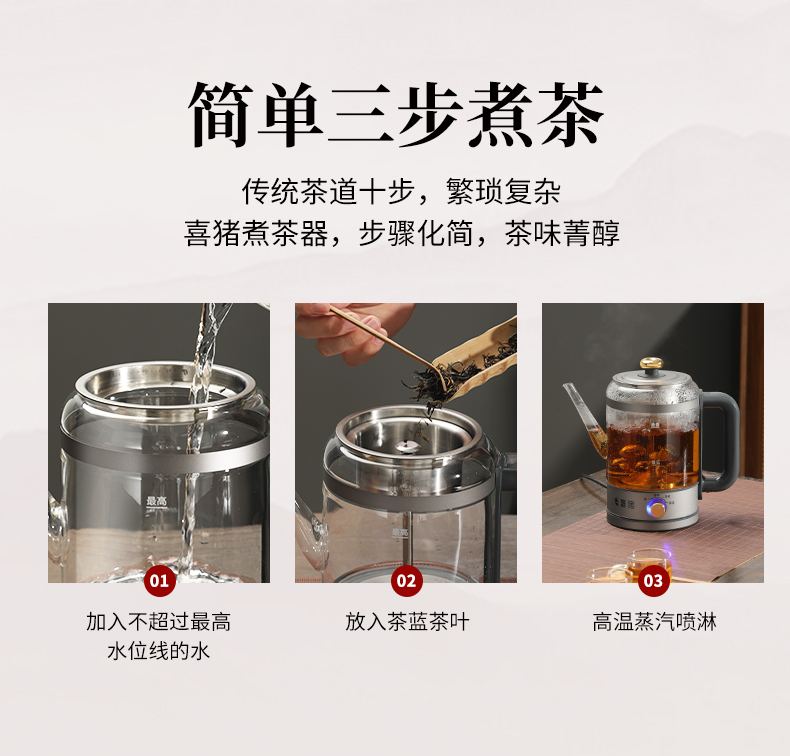 简单三步煮茶

传统茶道十步，繁琐复杂
喜猪煮茶器，步骤化简，茶味菁醇

最高

01
加入不超过最高水位线的水

最高

02
放入茶蓝茶叶

03
高温蒸汽喷淋