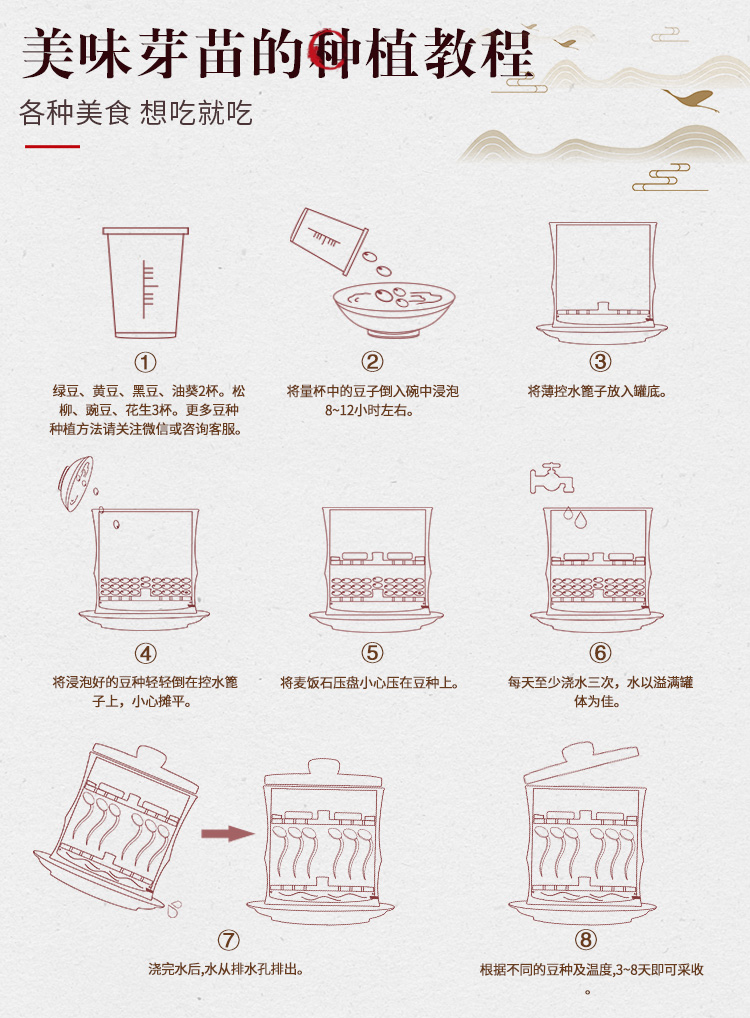 美味芽苗的种植教程

各种美食 想吃就吃

①
绿豆、黄豆、黑豆、油葵2杯。松柳、豌豆、花生3杯。更多豆种种植方法请关注微信或咨询客服。

②
将量杯中的豆子倒入碗中浸泡8~12小时左右。

③
将薄控水篦子放入罐底。

④
将浸泡好的豆种轻轻倒在控水篦子上，小心摊平。

⑤
将麦饭石压盘小心压在豆种上。

⑥
每天至少浇水三次，水以溢满罐体为佳。

⑦
浇完水后,水从排水孔排出。

⑧
根据不同的豆种及温度,3~8天即可采收。