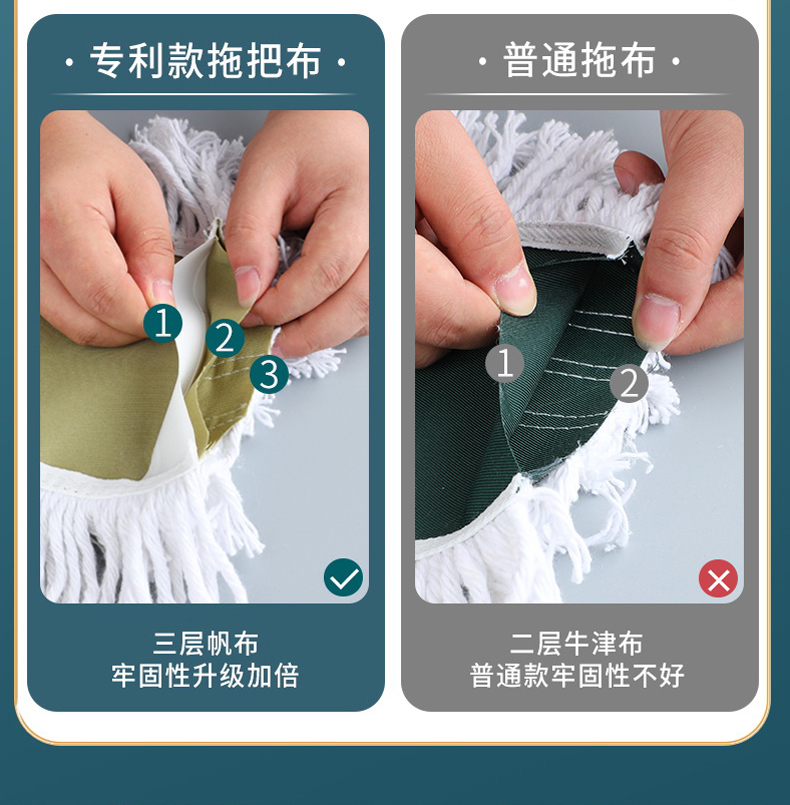 · 专利款拖把布 ·

1 2 3

三层帆布
牢固性升级加倍

· 普通拖布 ·

1 2

二层牛津布
普通款牢固性不好