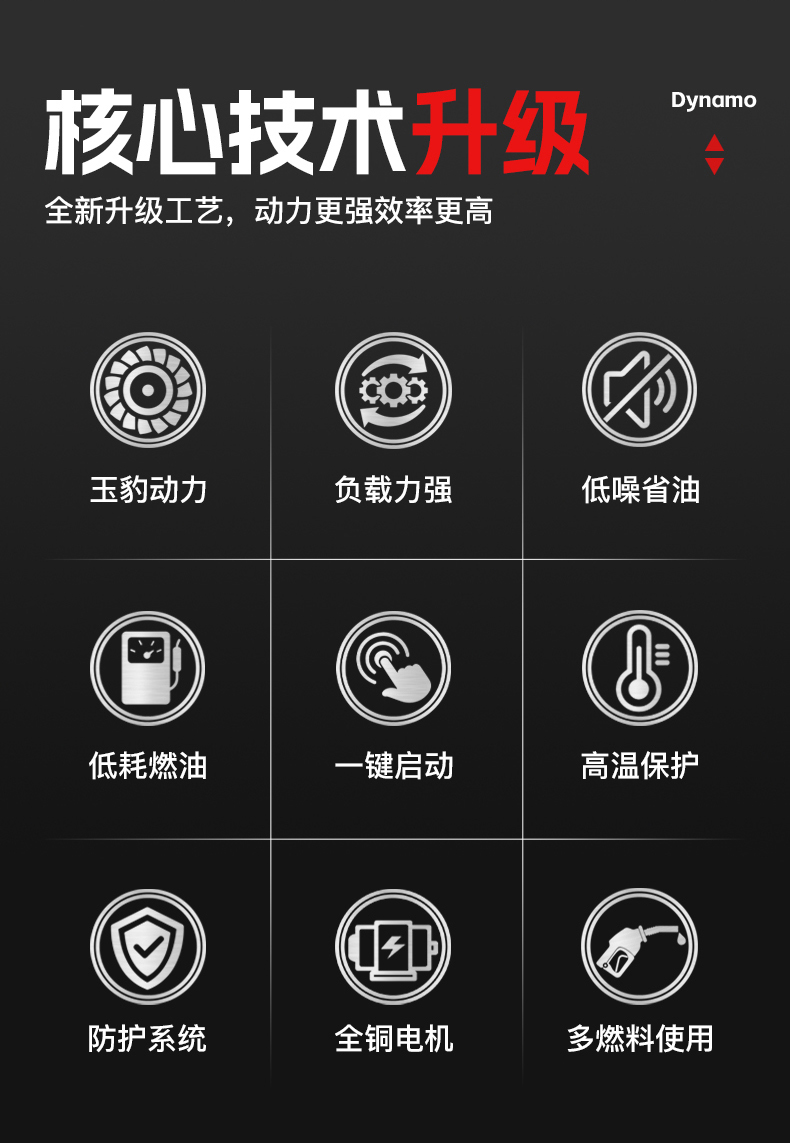 核心技术升级

Dynamo

全新升级工艺，动力更强效率更高

玉豹动力

负载力强

低噪省油

低耗燃油

一键启动

高温保护

防护系统

全铜电机

多燃料使用