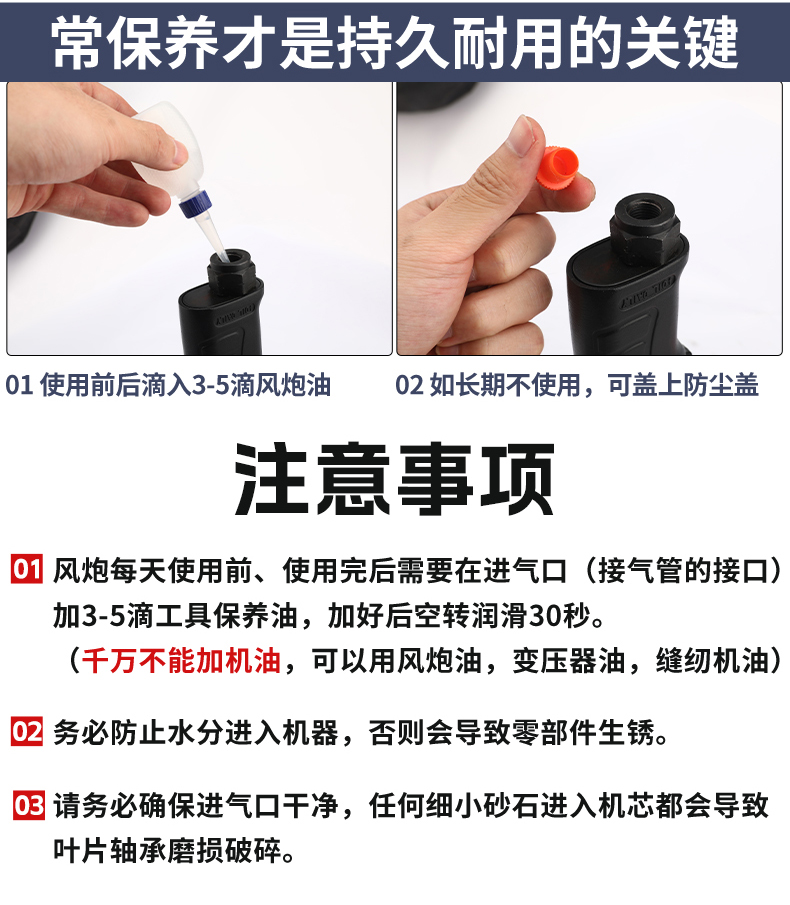 常保养才是持久耐用的关键

01 使用前后滴入3-5滴风炮油

02 如长期不使用，可盖上防尘盖

注意事项

01 风炮每天使用前、使用完后需要在进气口（接气管的接口）加3-5滴工具保养油，加好后空转润滑30秒。
（千万不能加机油，可以用风炮油，变压器油，缝纫机油）

02 务必防止水分进入机器，否则会导致零部件生锈。

03 请务必确保进气口干净，任何细小砂石进入机芯都会导致叶片轴承磨损破碎。