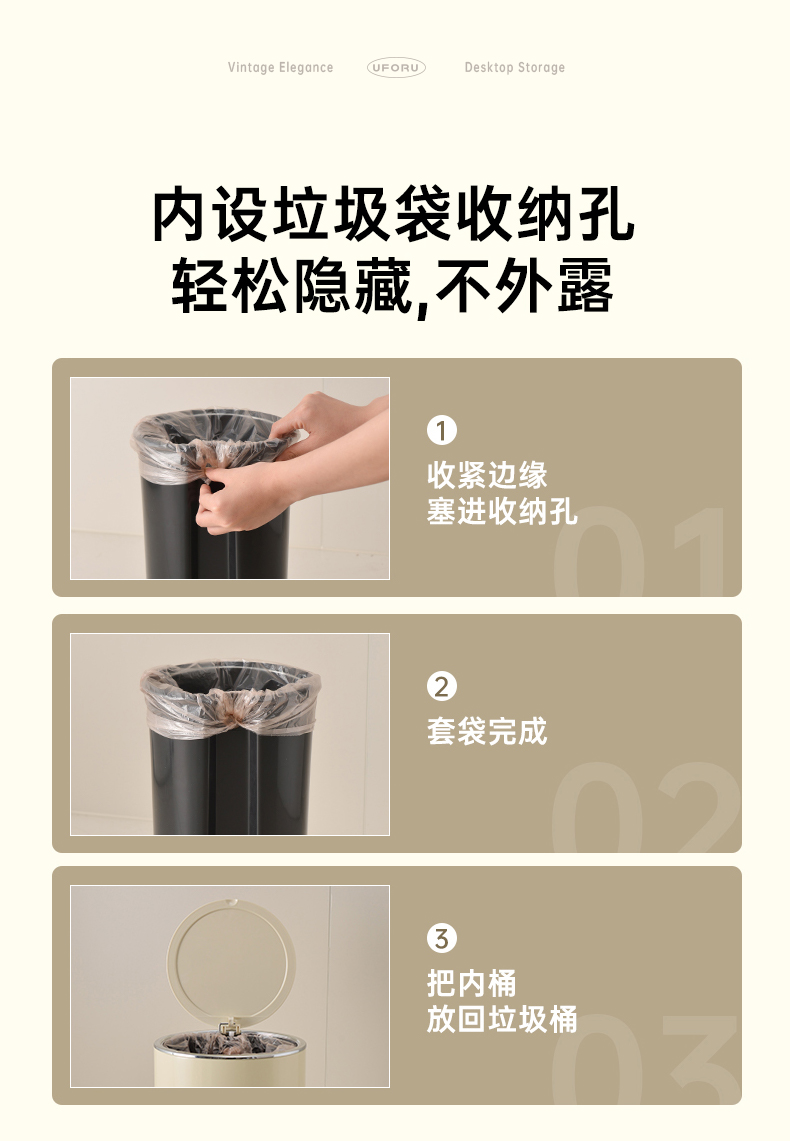 Vintage Elegance UFORU Desktop Storage

内设垃圾袋收纳孔
轻松隐藏,不外露

1
收紧边缘
塞进收纳孔
01

2
套袋完成
02

3
把内桶
放回垃圾桶
03