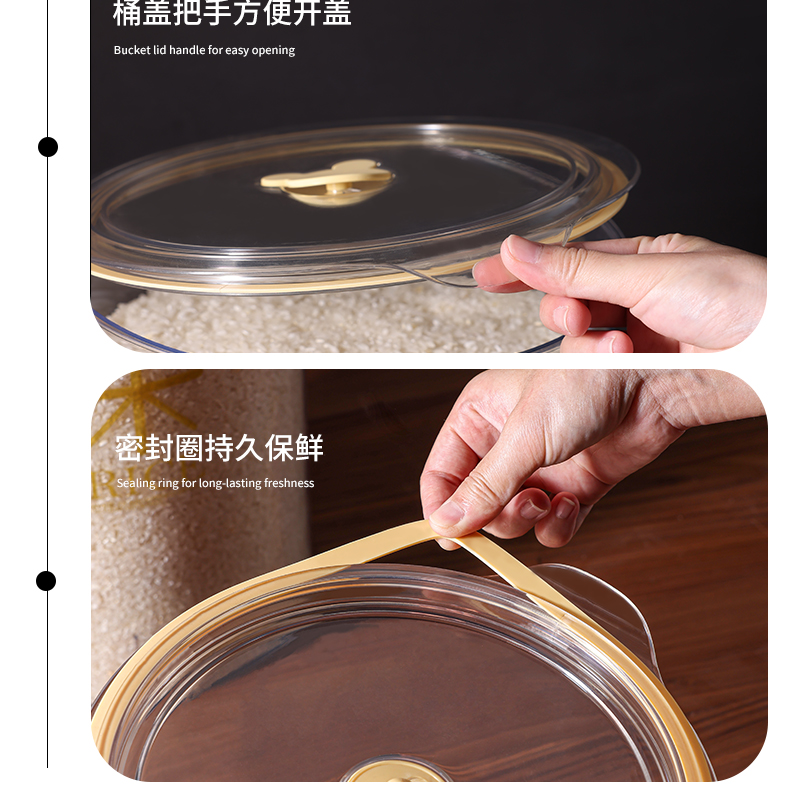 桶盖把手方便开盖

Bucket lid handle for easy opening

密封圈持久保鲜

Sealing ring for long-lasting freshness