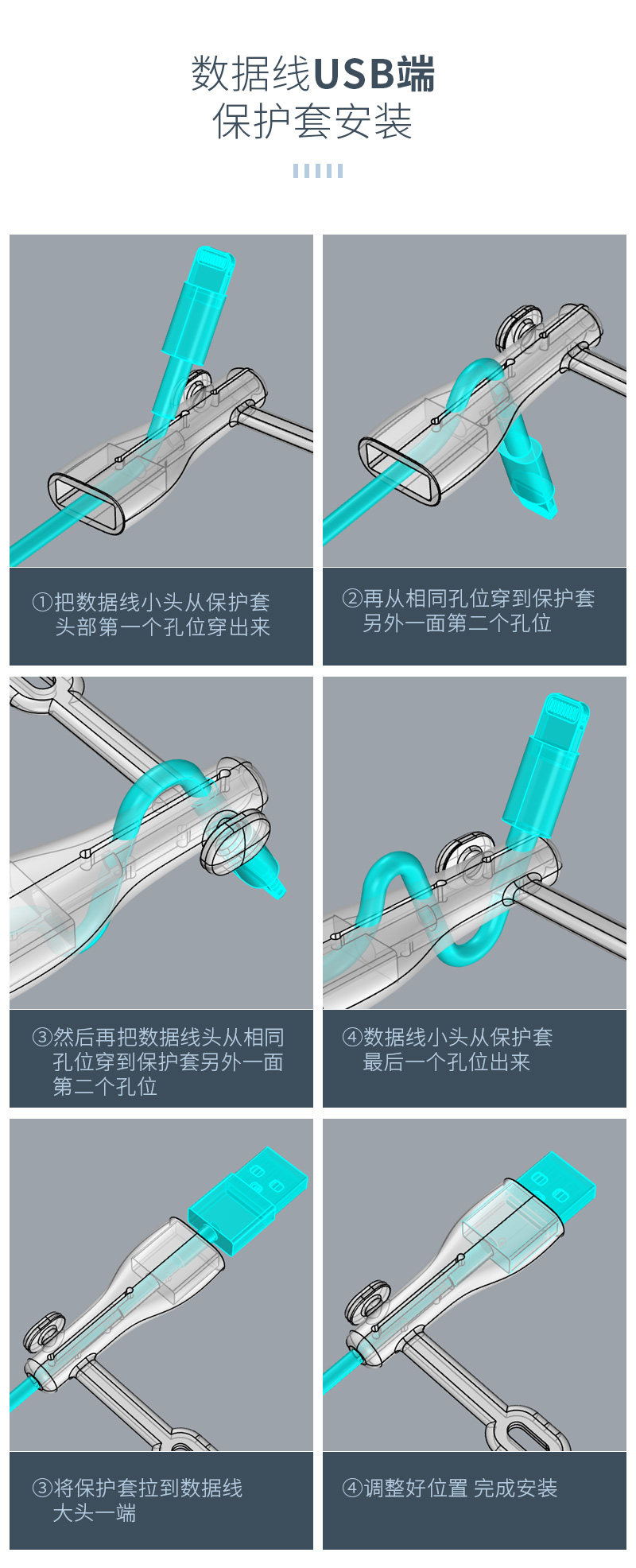 数据线USB端
保护套安装

①把数据线小头从保护套头部第一个孔位穿出来

②再从相同孔位穿到保护套另外一面第二个孔位

③然后再把数据线头从相同孔位穿到保护套另外一面第二个孔位

④数据线小头从保护套最后一个孔位出来

③将保护套拉到数据线大头一端

④调整好位置 完成安装