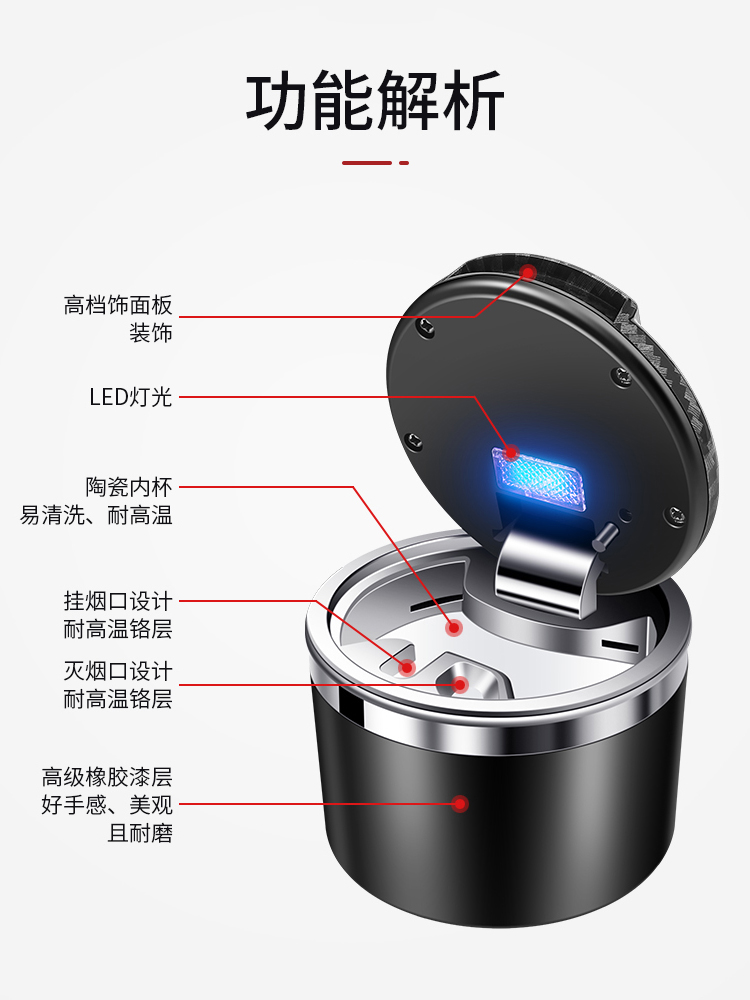 功能解析

高档饰面板
装饰

LED灯光

陶瓷内杯
易清洗、耐高温

挂烟口设计
耐高温铬层

灭烟口设计
耐高温铬层

高级橡胶漆层
好手感、美观
且耐磨