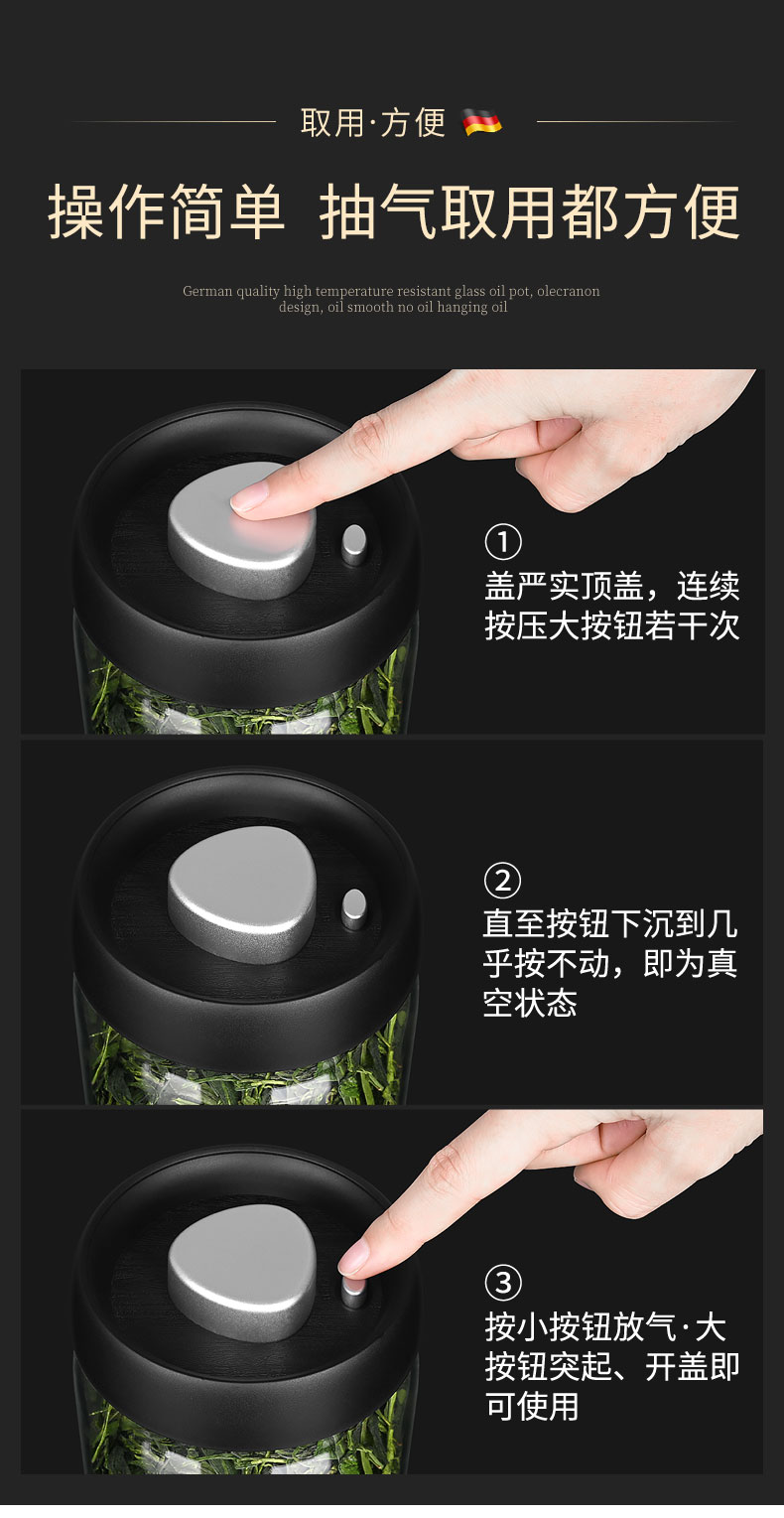 取用·方便

操作简单 抽气取用都方便

German quality high temperature resistant glass oil pot, olecranon design, oil smooth no oil hanging oil

①
盖严实顶盖，连续按压大按钮若干次

②
直至按钮下沉到几乎按不动，即为真空状态

③
按小按钮放气·大按钮突起、开盖即可使用