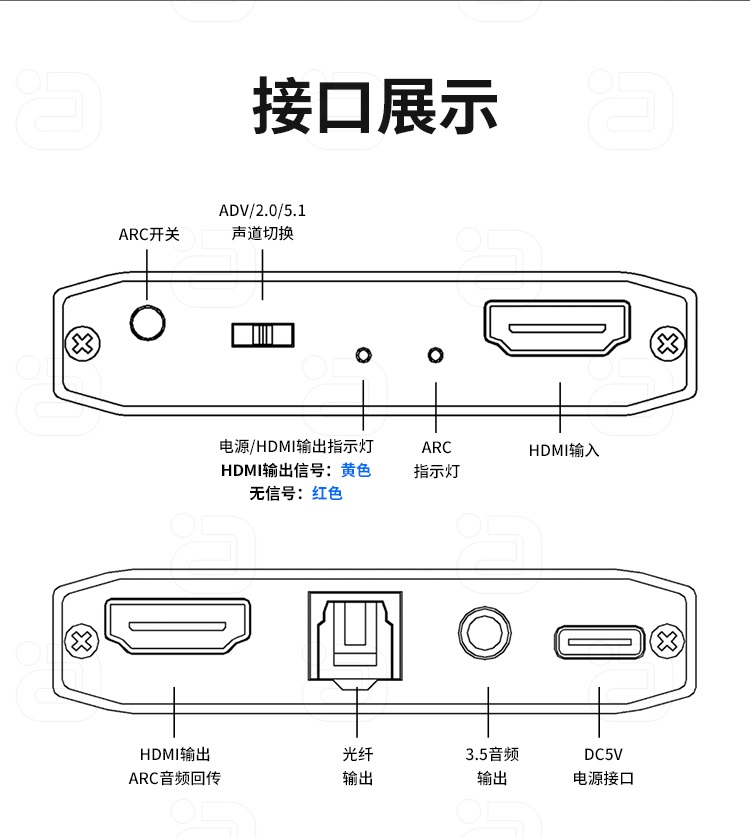 接口展示

ARC开关

ADV/2.0/5.1
声道切换

电源/HDMI输出指示灯
HDMI输出信号：黄色
无信号：红色

ARC
指示灯

HDMI输入

HDMI输出
ARC音频回传

光纤
输出

3.5音频
输出

DC5V
电源接口