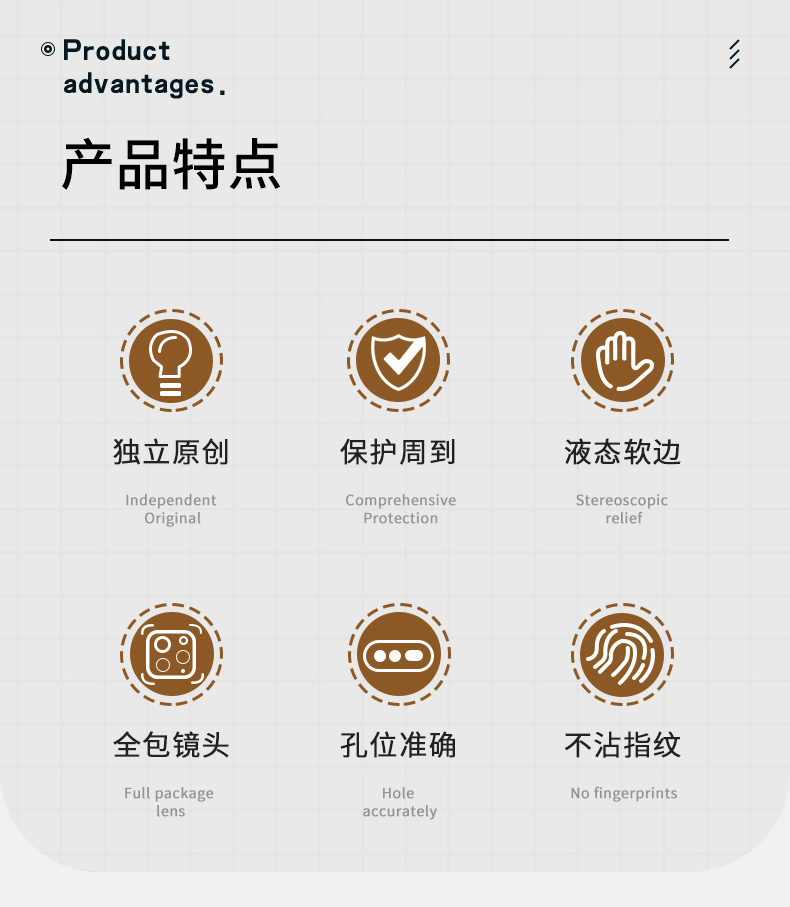 Product advantages.

产品特点

独立原创

Independent Original

保护周到

Comprehensive Protection

液态软边

Stereoscopic relief

全包镜头

Full package lens

孔位准确

Hole accurately

不沾指纹

No fingerprints