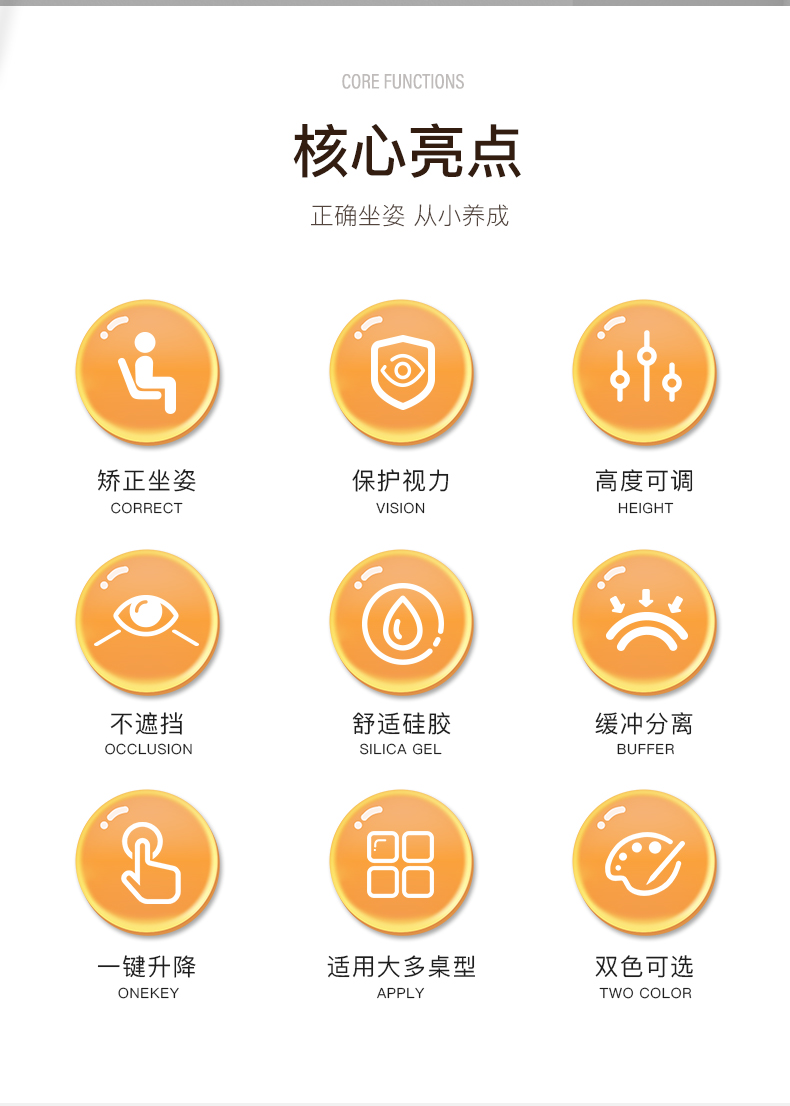 CORE FUNCTIONS

核心亮点

正确坐姿 从小养成

矫正坐姿
CORRECT

保护视力
VISION

高度可调
HEIGHT

不遮挡
OCCLUSION

舒适硅胶
SILICA GEL

缓冲分离
BUFFER

一键升降
ONEKEY

适用大多桌型
APPLY

双色可选
TWO COLOR