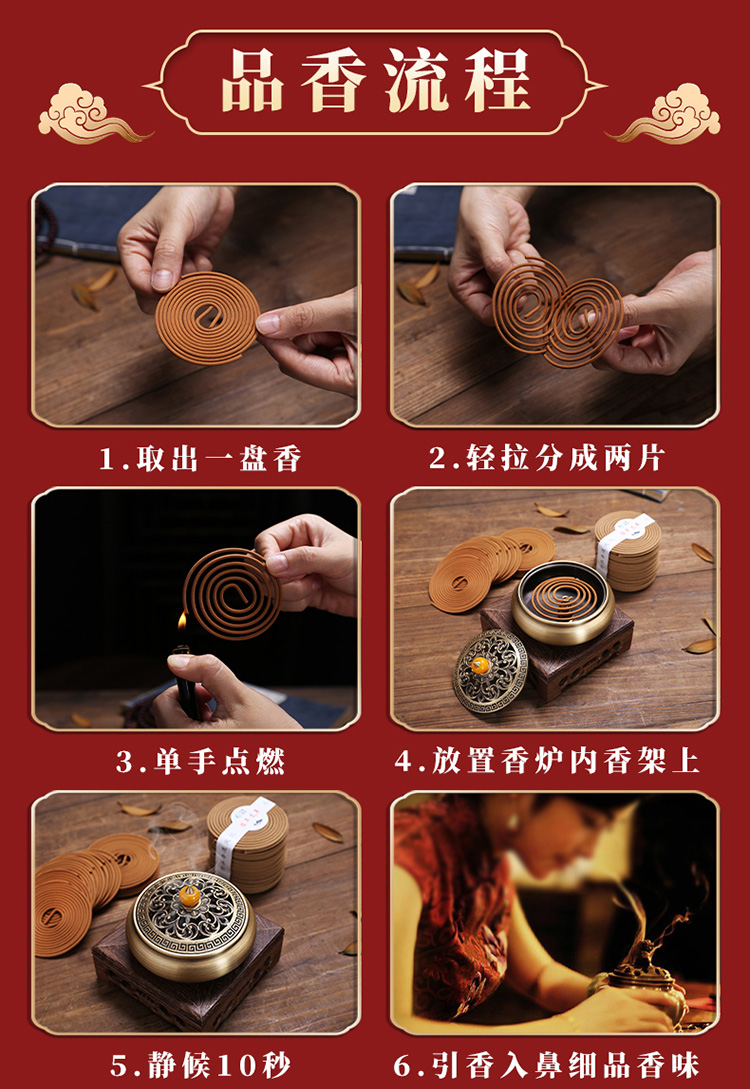 品香流程

1.取出一盘香

2.轻拉分成两片

3.单手点燃

4.放置香炉内香架上

5.静候10秒

6.引香入鼻细品香味