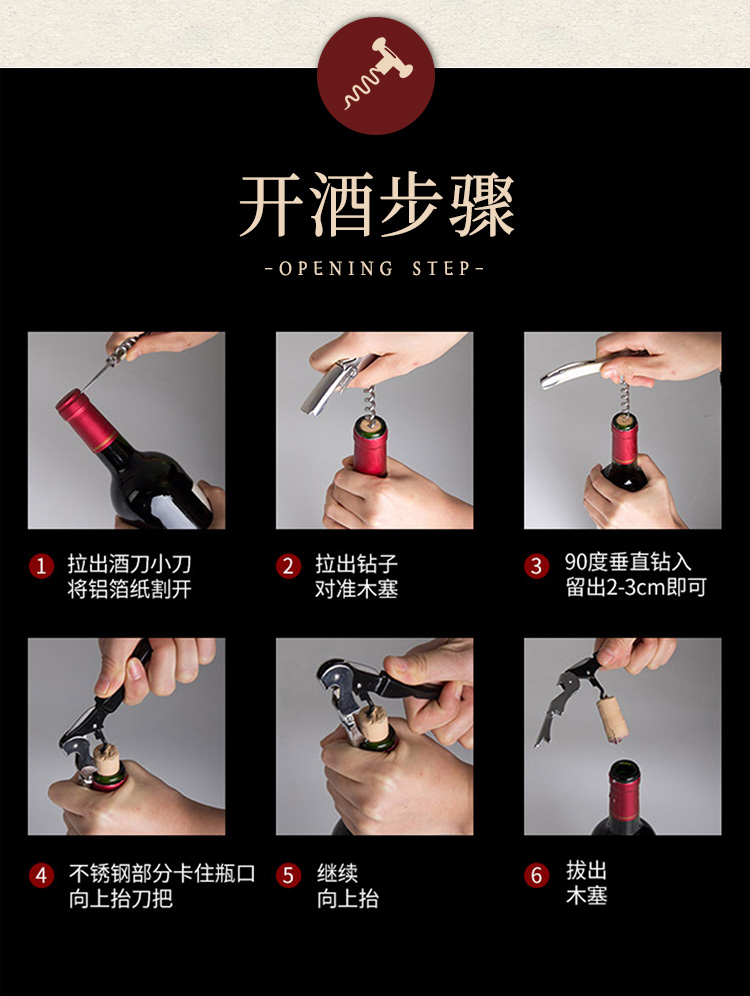 开酒步骤

-OPENING STEP-

1 拉出酒刀小刀
将铝箔纸割开

2 拉出钻子
对准木塞

3 90度垂直钻入
留出2-3cm即可

4 不锈钢部分卡住瓶口
向上抬刀把

5 继续
向上抬

6 拔出
木塞