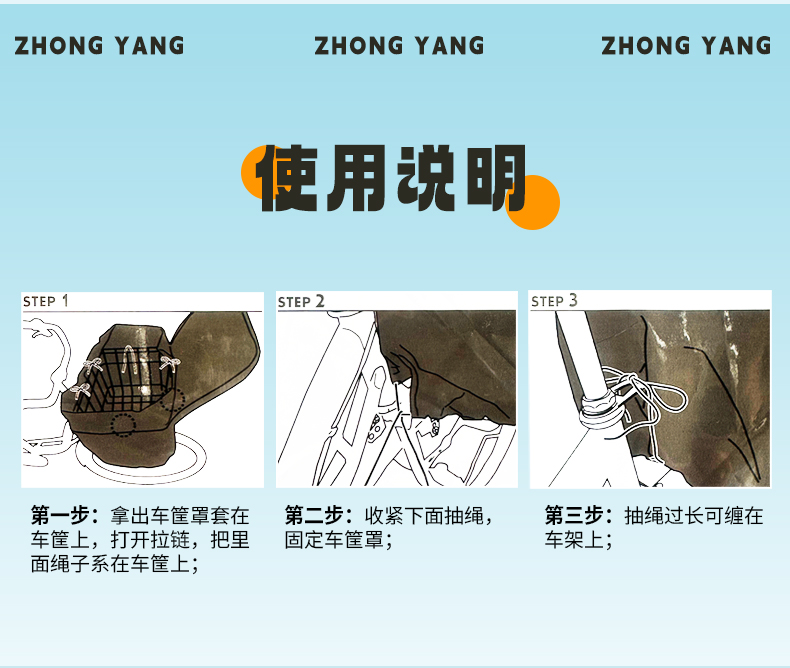 ZHONG YANG ZHONG YANG ZHONG YANG

使用说明

STEP 1

STEP 2

STEP 3

第一步：拿出车筐罩套在车筐上，打开拉链，把里面绳子系在车筐上；

第二步：收紧下面抽绳，固定车筐罩；

第三步：抽绳过长可缠在车架上；