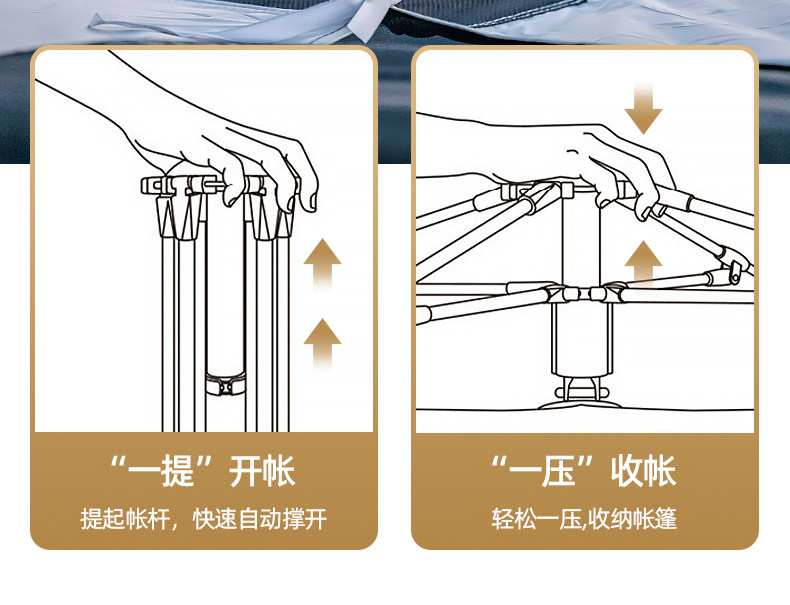 “一提”开帐

提起帐杆，快速自动撑开

“一压”收帐

轻松一压,收纳帐篷