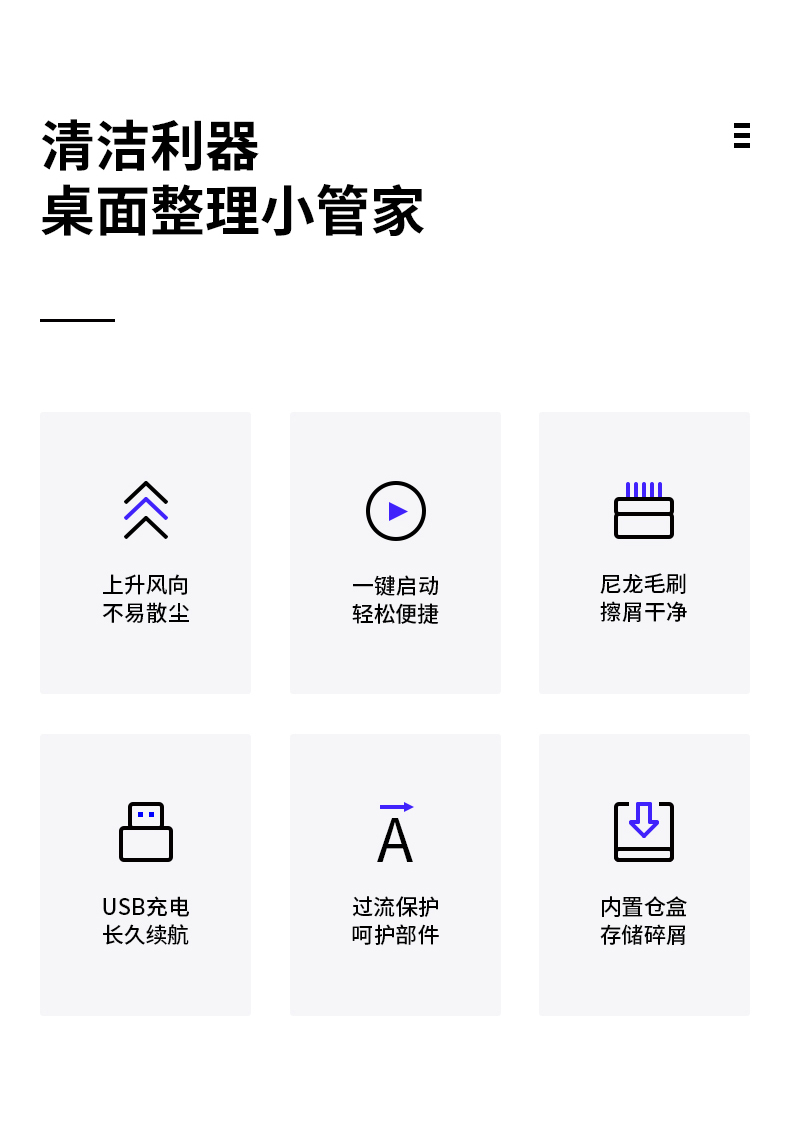 清洁利器
桌面整理小管家

上升风向
不易散尘

一键启动
轻松便捷

尼龙毛刷
擦屑干净

USB充电
长久续航

A

过流保护
呵护部件

内置仓盒
存储碎屑