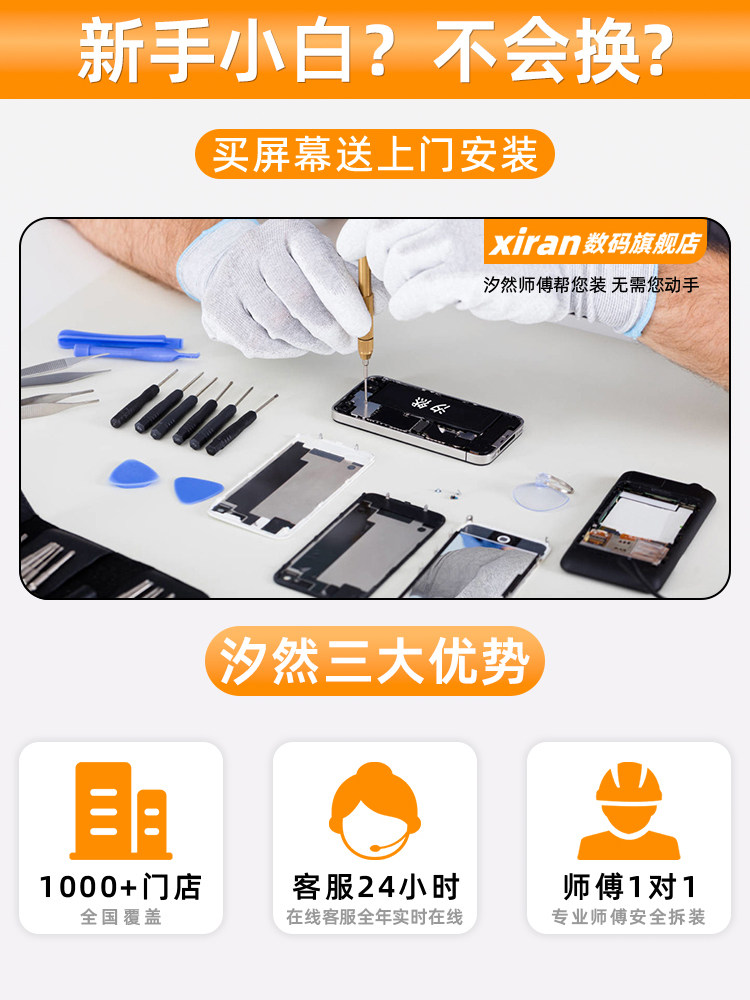 新手小白？不会换？

买屏幕送上门安装

xiran数码旗舰店

汐然师傅帮您装 无需您动手

汐然三大优势

1000+门店
全国覆盖

客服24小时
在线客服全年实时在线

师傅1对1
专业师傅安全拆装