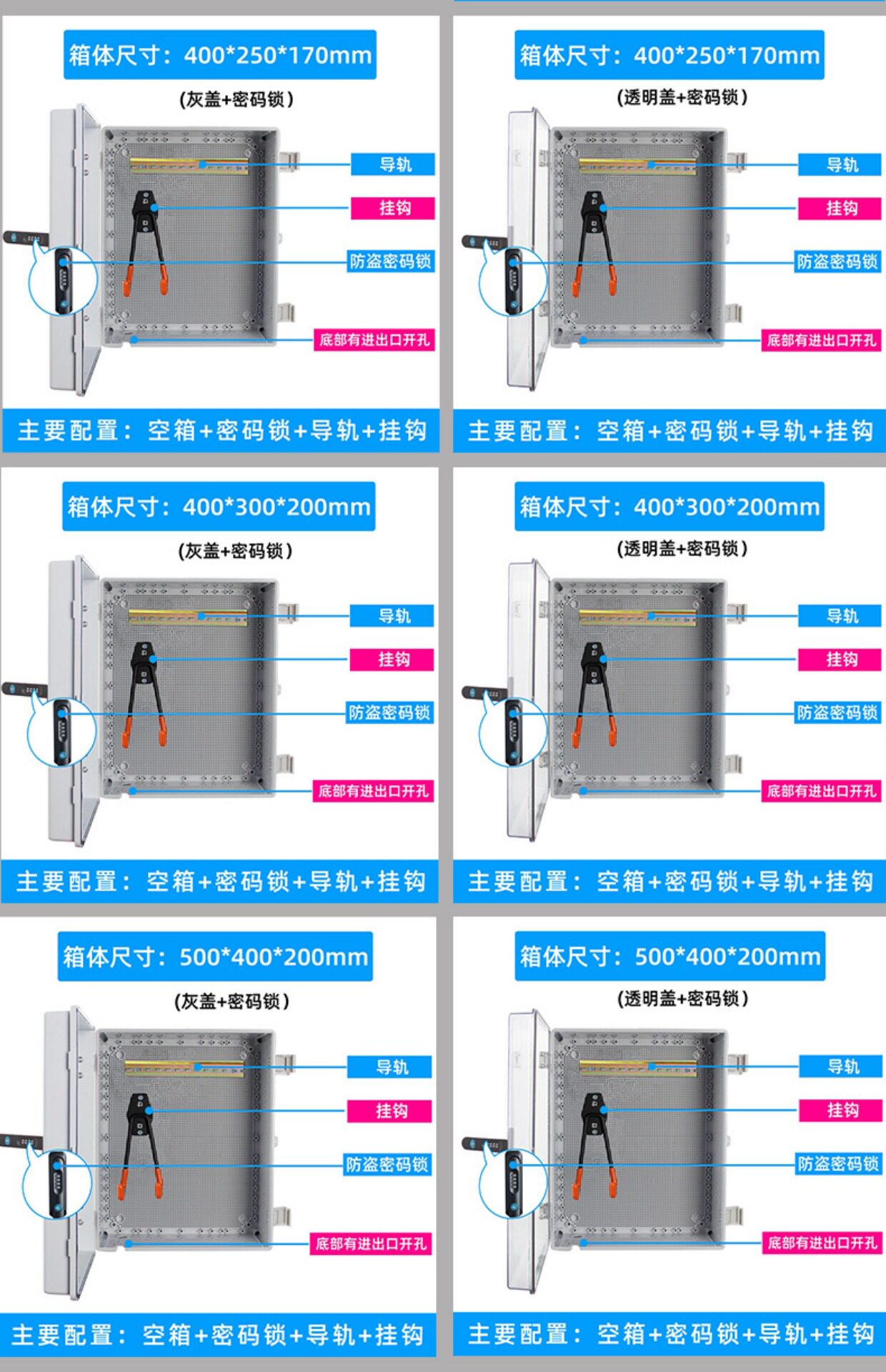 箱体尺寸：400*250*170mm

(灰盖+密码锁)

导轨

挂钩

防盗密码锁

底部有进出口开孔

主要配置：空箱+密码锁+导轨+挂钩

箱体尺寸：400*250*170mm

(透明盖+密码锁)

导轨

挂钩

防盗密码锁

底部有进出口开孔

主要配置：空箱+密码锁+导轨+挂钩

箱体尺寸：400*300*200mm

(灰盖+密码锁)

导轨

挂钩

防盗密码锁

底部有进出口开孔

主要配置：空箱+密码锁+导轨+挂钩

箱体尺寸：400*300*200mm

(透明盖+密码锁)

导轨

挂钩

防盗密码锁

底部有进出口开孔

主要配置：空箱+密码锁+导轨+挂钩

箱体尺寸：500*400*200mm

(灰盖+密码锁)

导轨

挂钩

防盗密码锁

底部有进出口开孔

主要配置：空箱+密码锁+导轨+挂钩

箱体尺寸：500*400*200mm

(透明盖+密码锁)

导轨

挂钩

防盗密码锁

底部有进出口开孔

主要配置：空箱+密码锁+导轨+挂钩