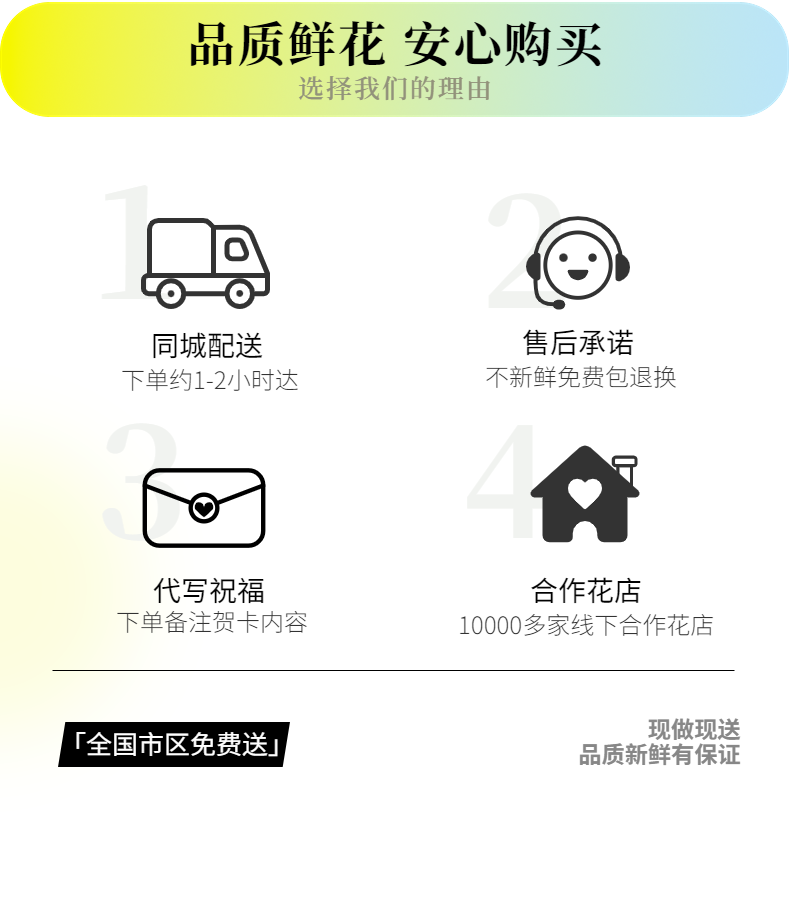 品质鲜花 安心购买
选择我们的理由

1
同城配送
下单约1-2小时达

2
售后承诺
不新鲜免费包退换

3
代写祝福
下单备注贺卡内容

4
合作花店
10000多家线下合作花店

「全国市区免费送」

现做现送
品质新鲜有保证