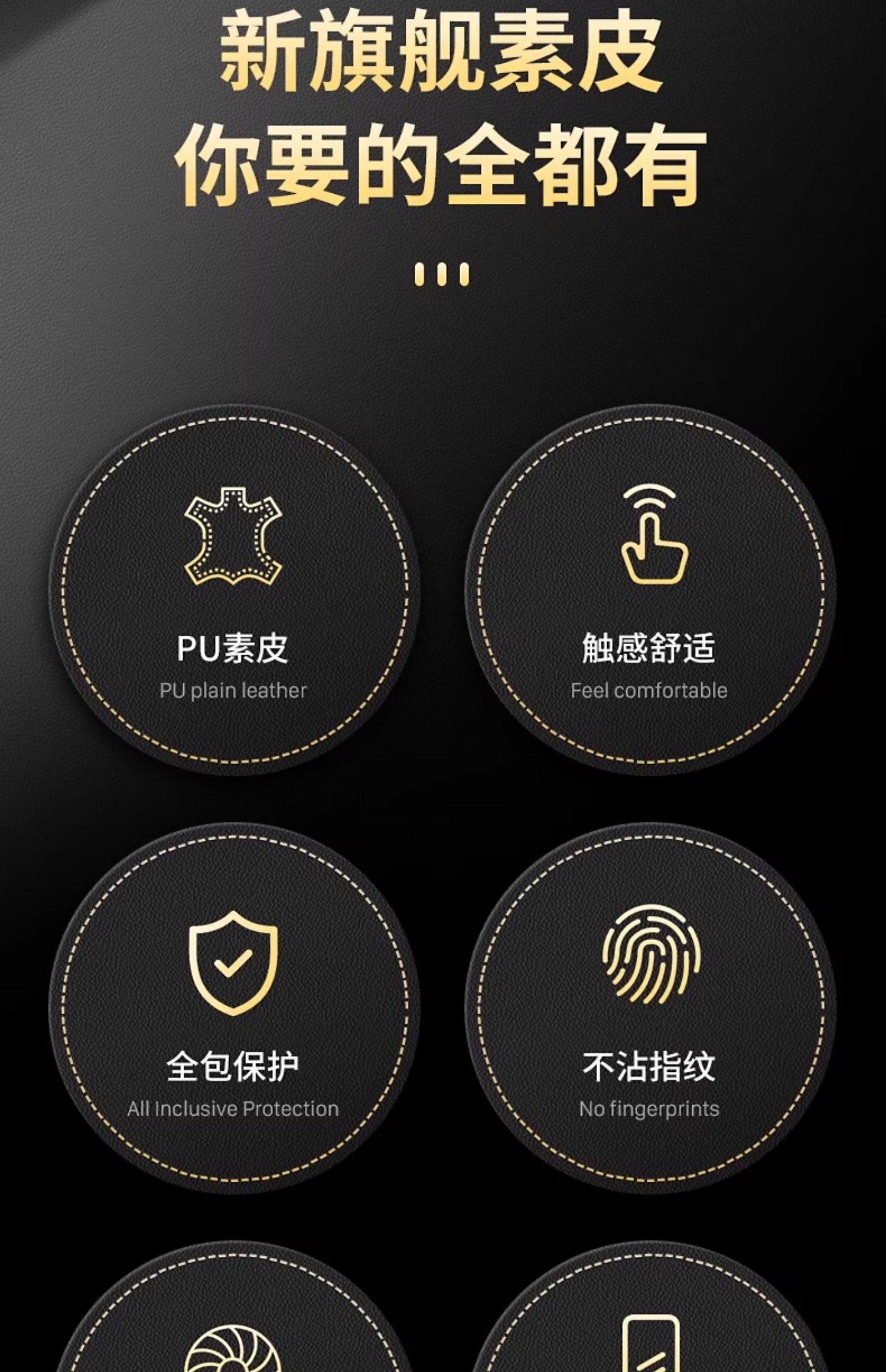 新旗舰素皮
你要的全都有

PU素皮
PU plain leather

触感舒适
Feel comfortable

全包保护
All Inclusive Protection

不沾指纹
No fingerprints