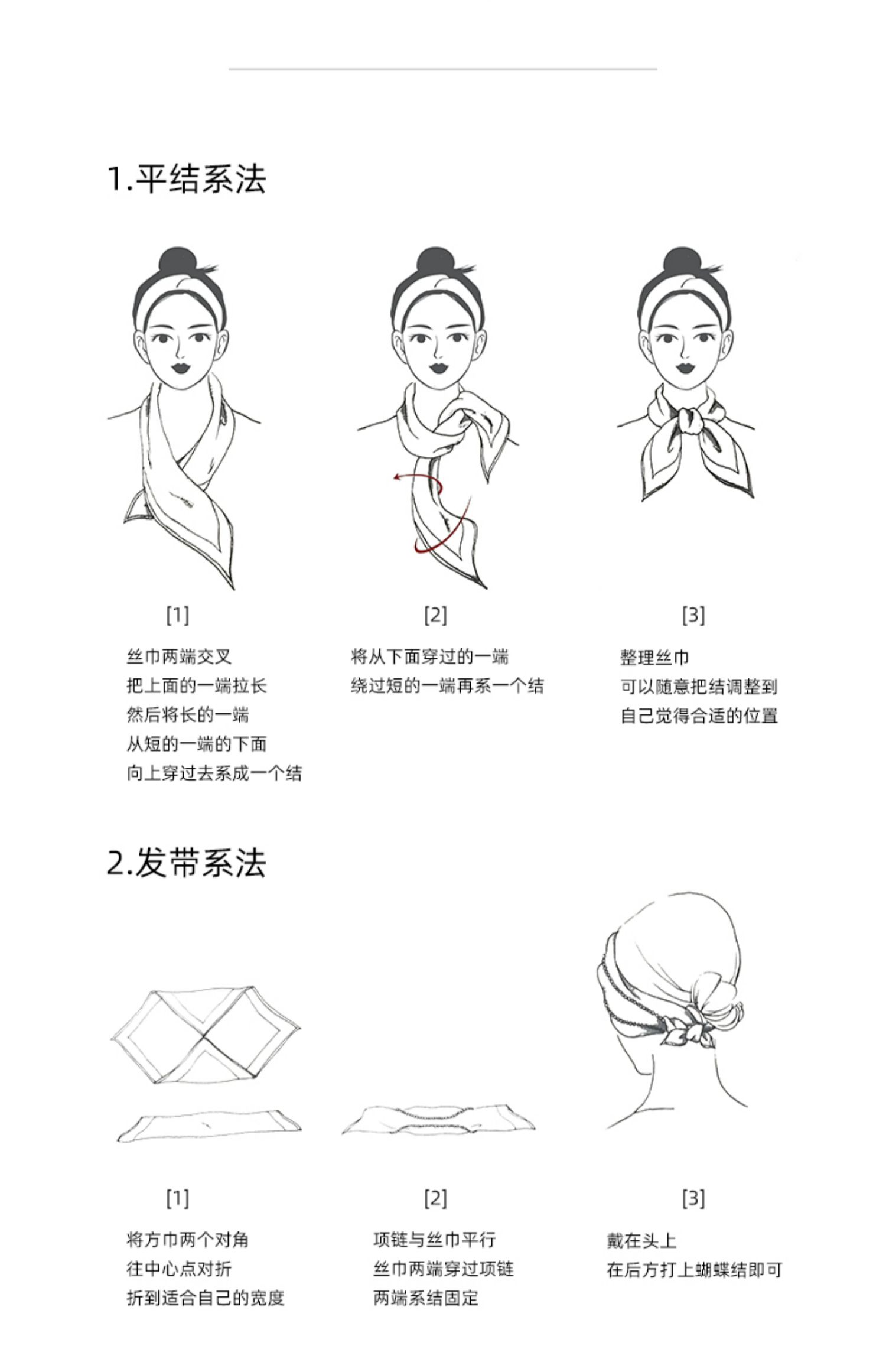 1.平结系法

[1]

丝巾两端交叉
把上面的一端拉长
然后将长的一端
从短的一端的下面
向上穿过去系成一个结

[2]

将从下面穿过的一端
绕过短的一端再系一个结

[3]

整理丝巾
可以随意把结调整到
自己觉得合适的位置

2.发带系法

[1]

将方巾两个对角
往中心点对折
折到适合自己的宽度

[2]

项链与丝巾平行
丝巾两端穿过项链
两端系结固定

[3]

戴在头上
在后方打上蝴蝶结即可