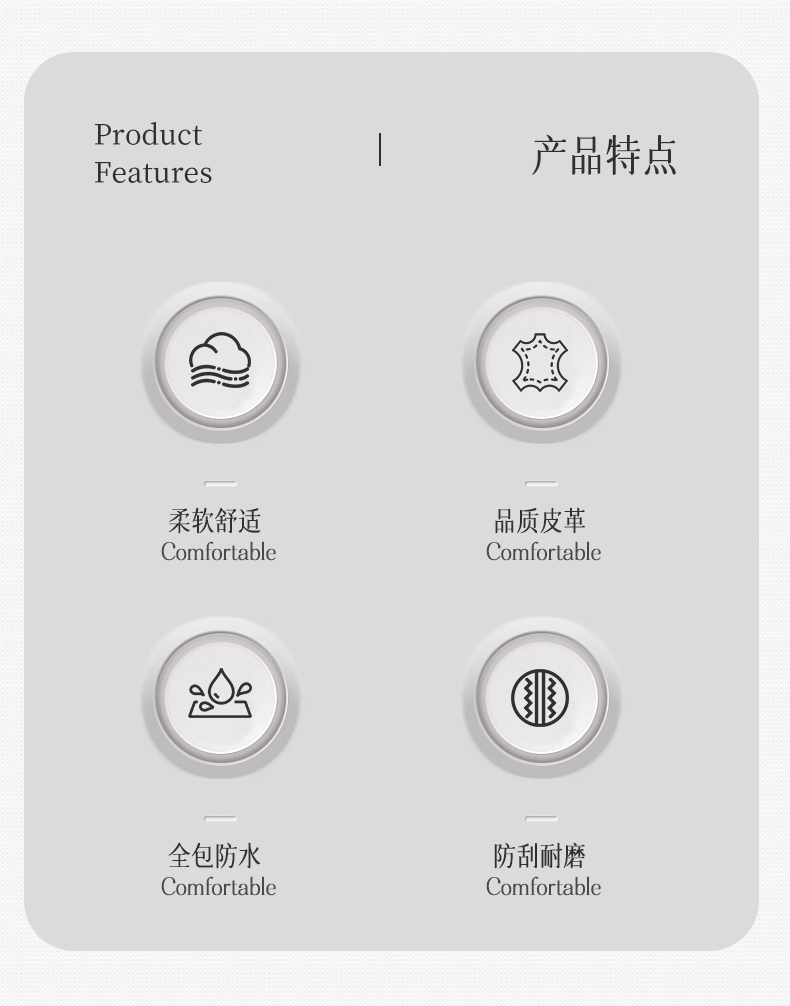 Product
Features

|

产品特点

柔软舒适
Comfortable

品质皮革
Comfortable

全包防水
Comfortable

防刮耐磨
Comfortable