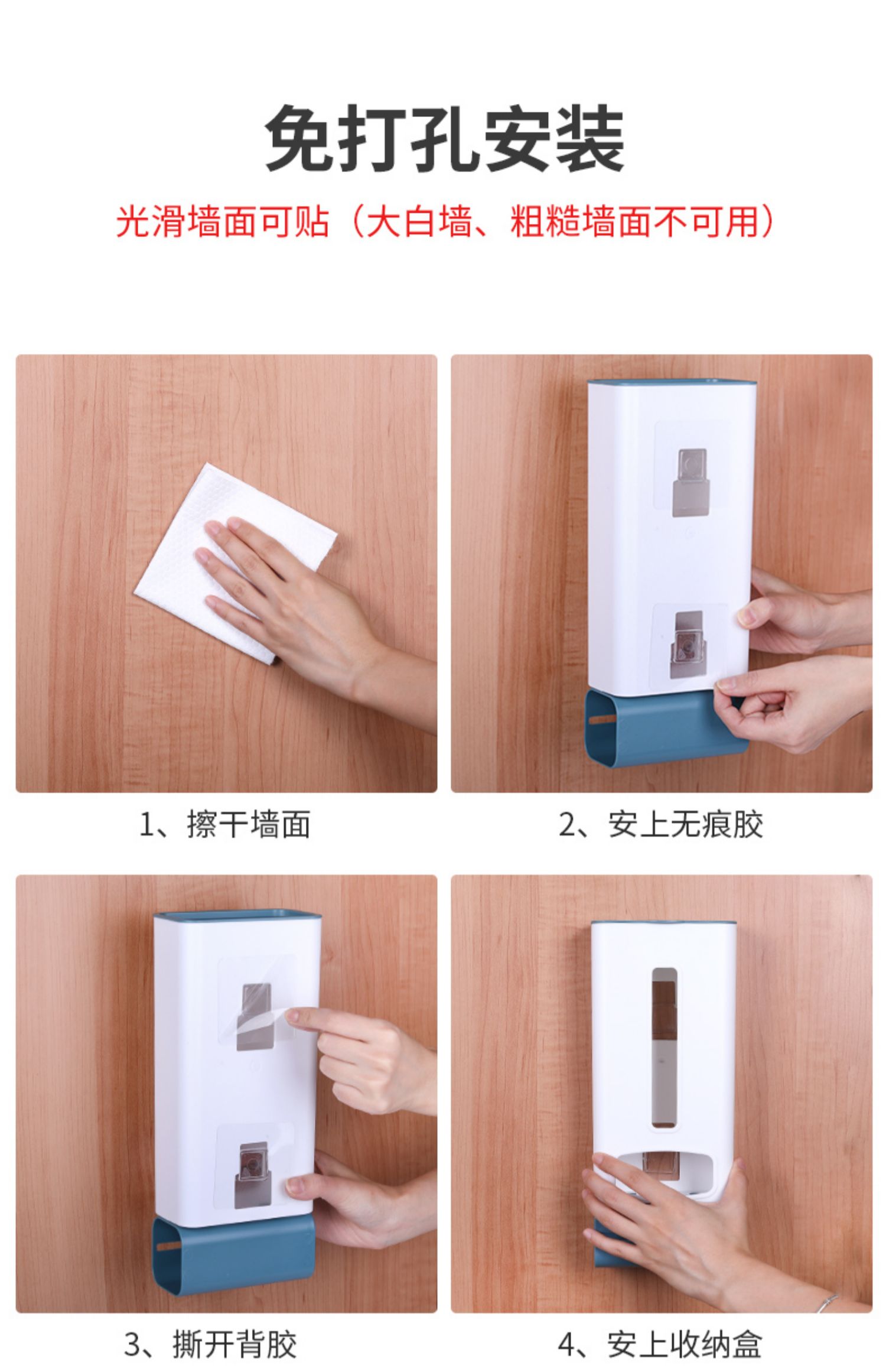 免打孔安装

光滑墙面可贴（大白墙、粗糙墙面不可用）

1、擦干墙面

2、安上无痕胶

3、撕开背胶

4、安上收纳盒