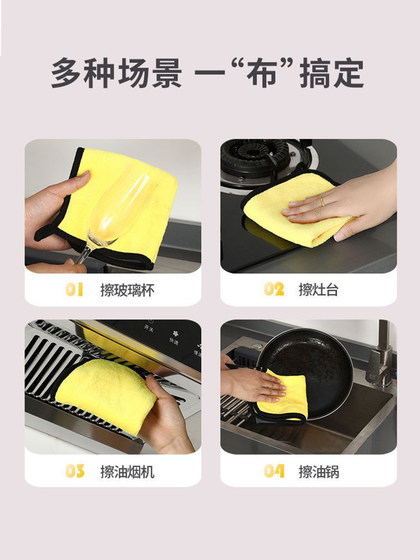 多种场景 一“布”搞定

01 擦玻璃杯

02 擦灶台

开关 快速

03 擦油烟机

04 擦油锅