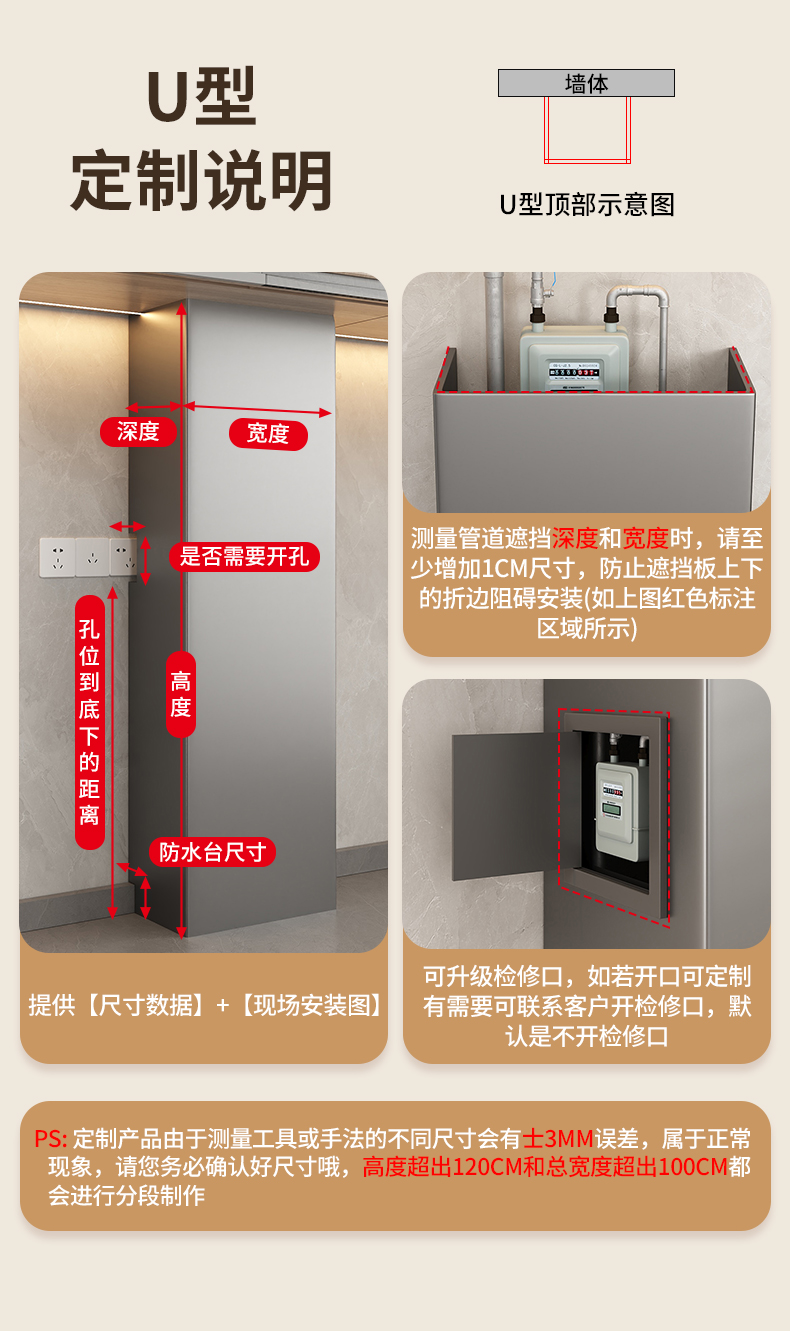 U型
定制说明

墙体

U型顶部示意图

深度
宽度
是否需要开孔
孔位到底下的距离
高度
防水台尺寸

提供【尺寸数据】+【现场安装图】

测量管道遮挡深度和宽度时，请至少增加1CM尺寸，防止遮挡板上下的折边阻碍安装(如上图红色标注区域所示)

可升级检修口，如若开口可定制有需要可联系客户开检修口，默认是不开检修口

PS: 定制产品由于测量工具或手法的不同尺寸会有±3MM误差，属于正常现象，请您务必确认好尺寸哦，高度超出120CM和总宽度超出100CM都会进行分段制作