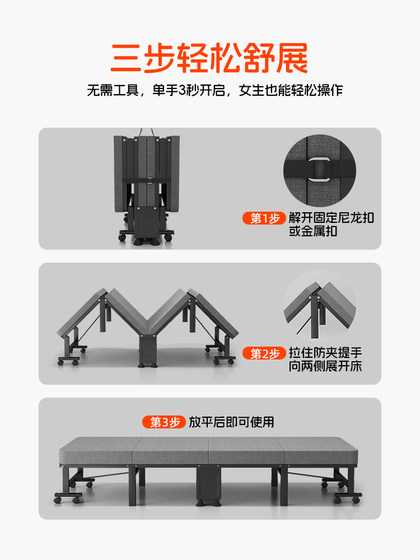 三步轻松舒展

无需工具，单手3秒开启，女主也能轻松操作

第1步 解开固定尼龙扣或金属扣

第2步 拉住防夹提手向两侧展开床

第3步 放平后即可使用