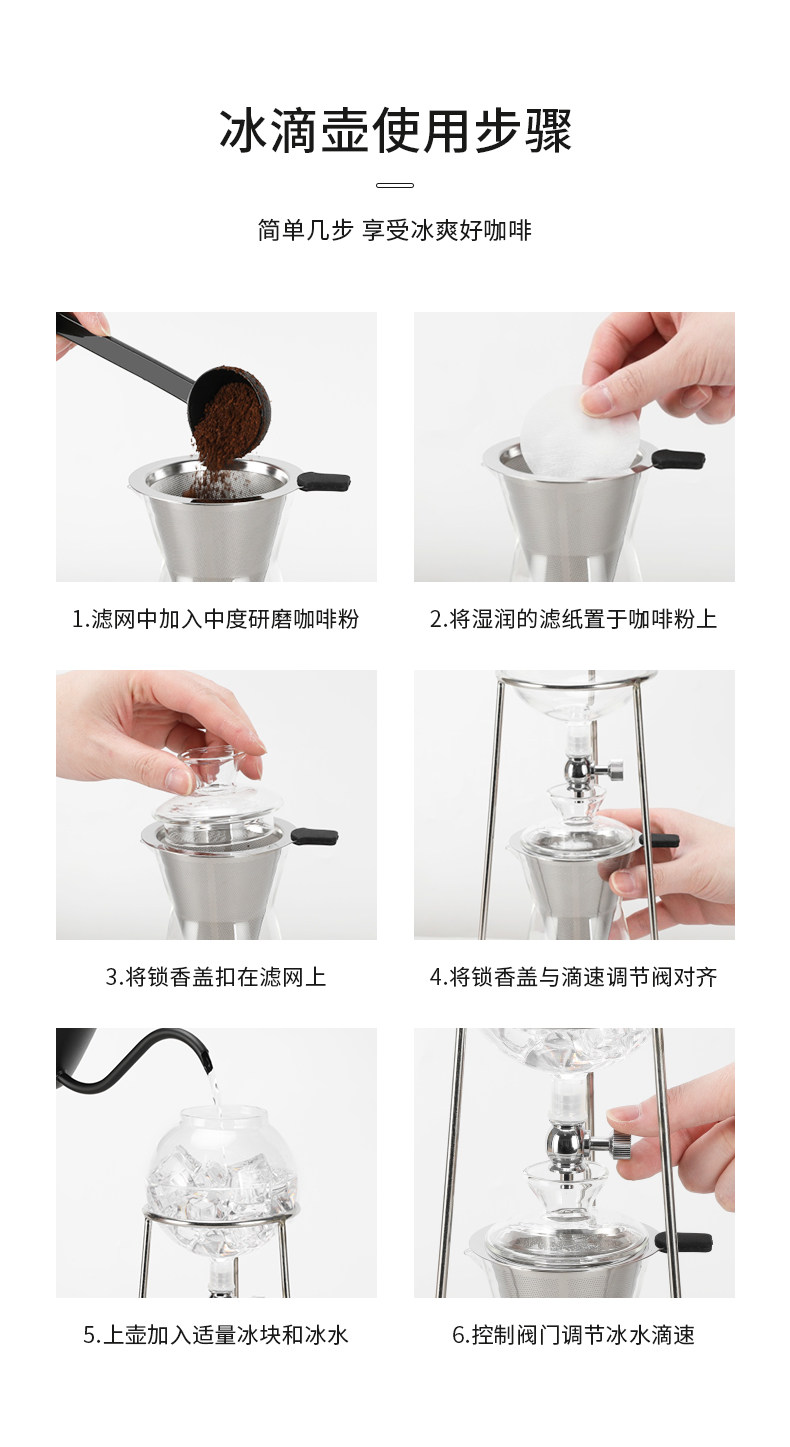 冰滴壶使用步骤

简单几步 享受冰爽好咖啡

1.滤网中加入中度研磨咖啡粉

2.将湿润的滤纸置于咖啡粉上

3.将锁香盖扣在滤网上

4.将锁香盖与滴速调节阀对齐

5.上壶加入适量冰块和冰水

6.控制阀门调节冰水滴速