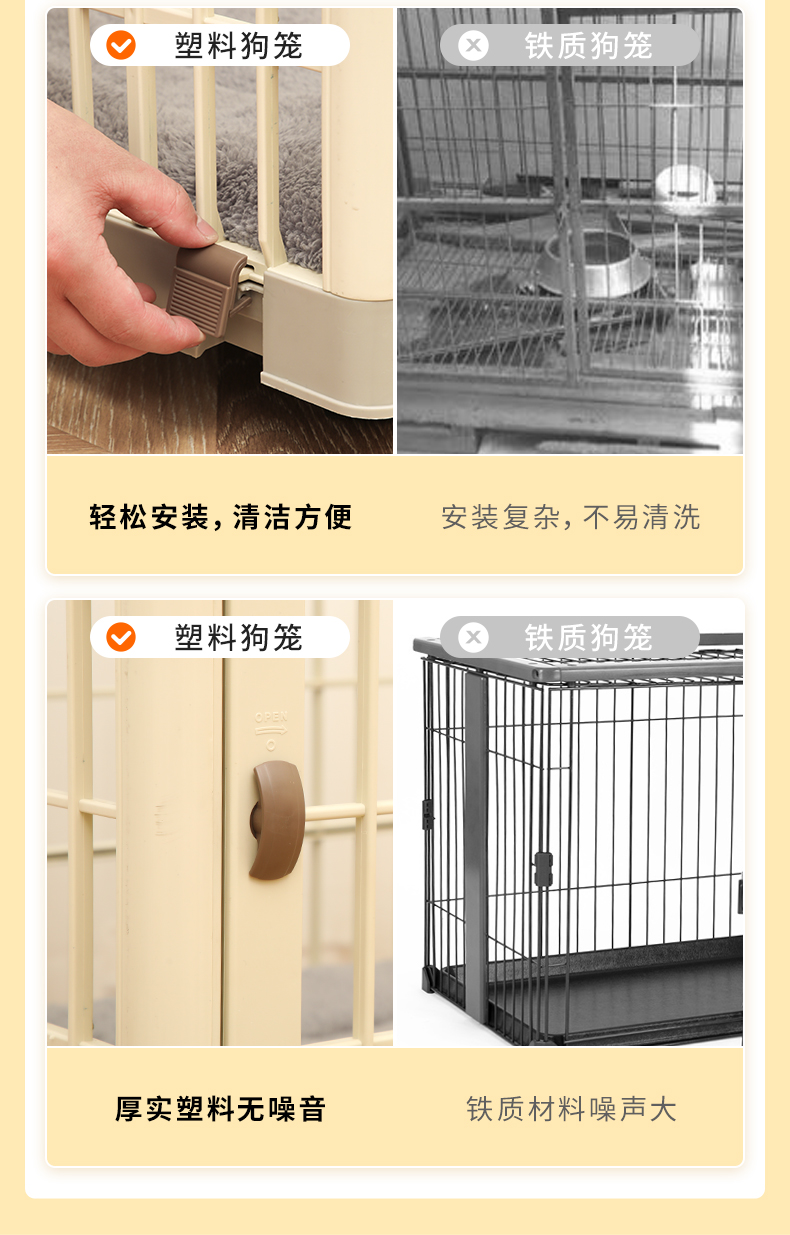 塑料狗笼

铁质狗笼

轻松安装，清洁方便

安装复杂，不易清洗

塑料狗笼

铁质狗笼

OPEN

厚实塑料无噪音

铁质材料噪声大