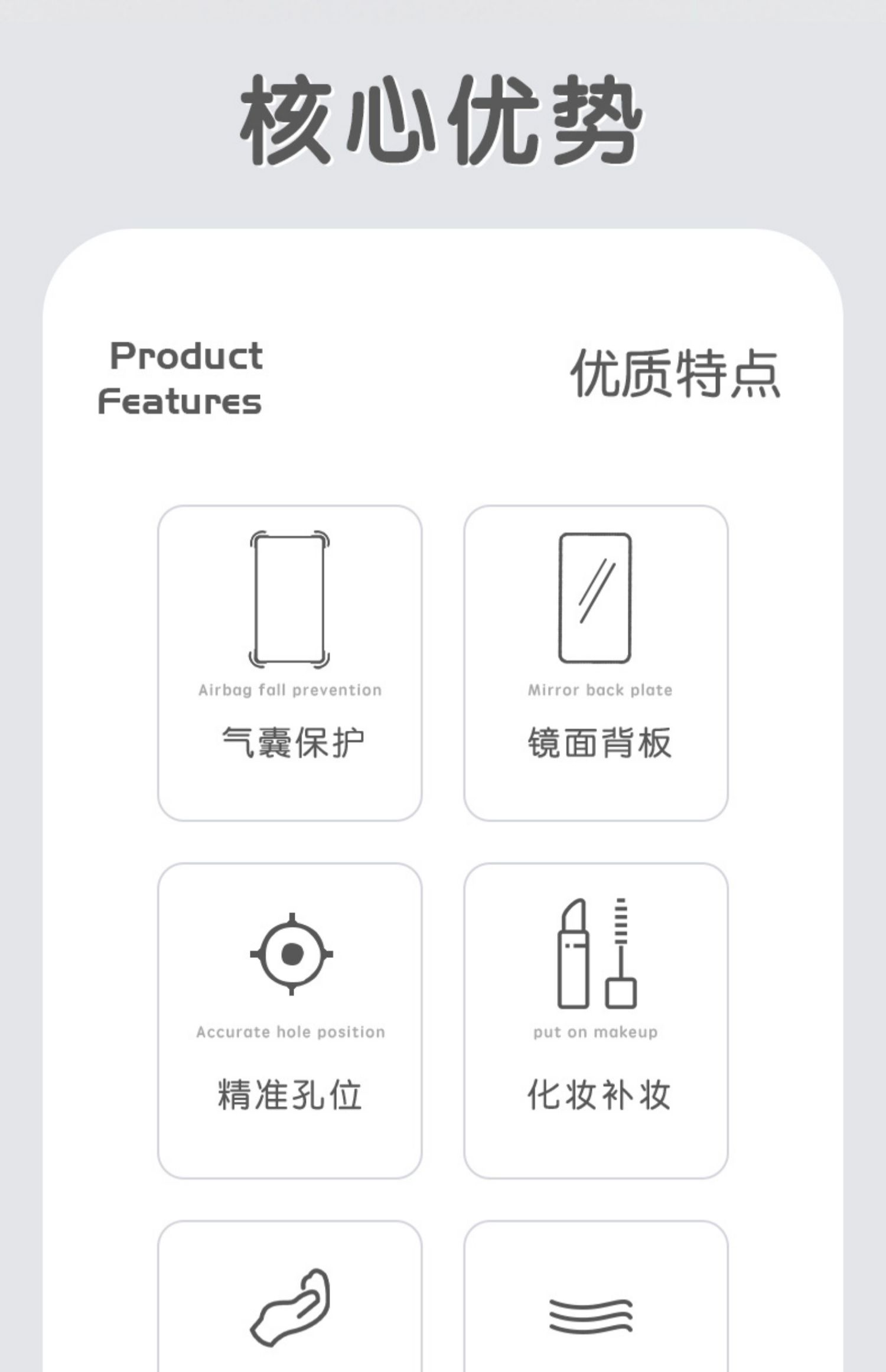 核心优势

Product
Features

优质特点

Airbag fall prevention

气囊保护

Mirror back plate

镜面背板

Accurate hole position

精准孔位

put on makeup

化妆补妆