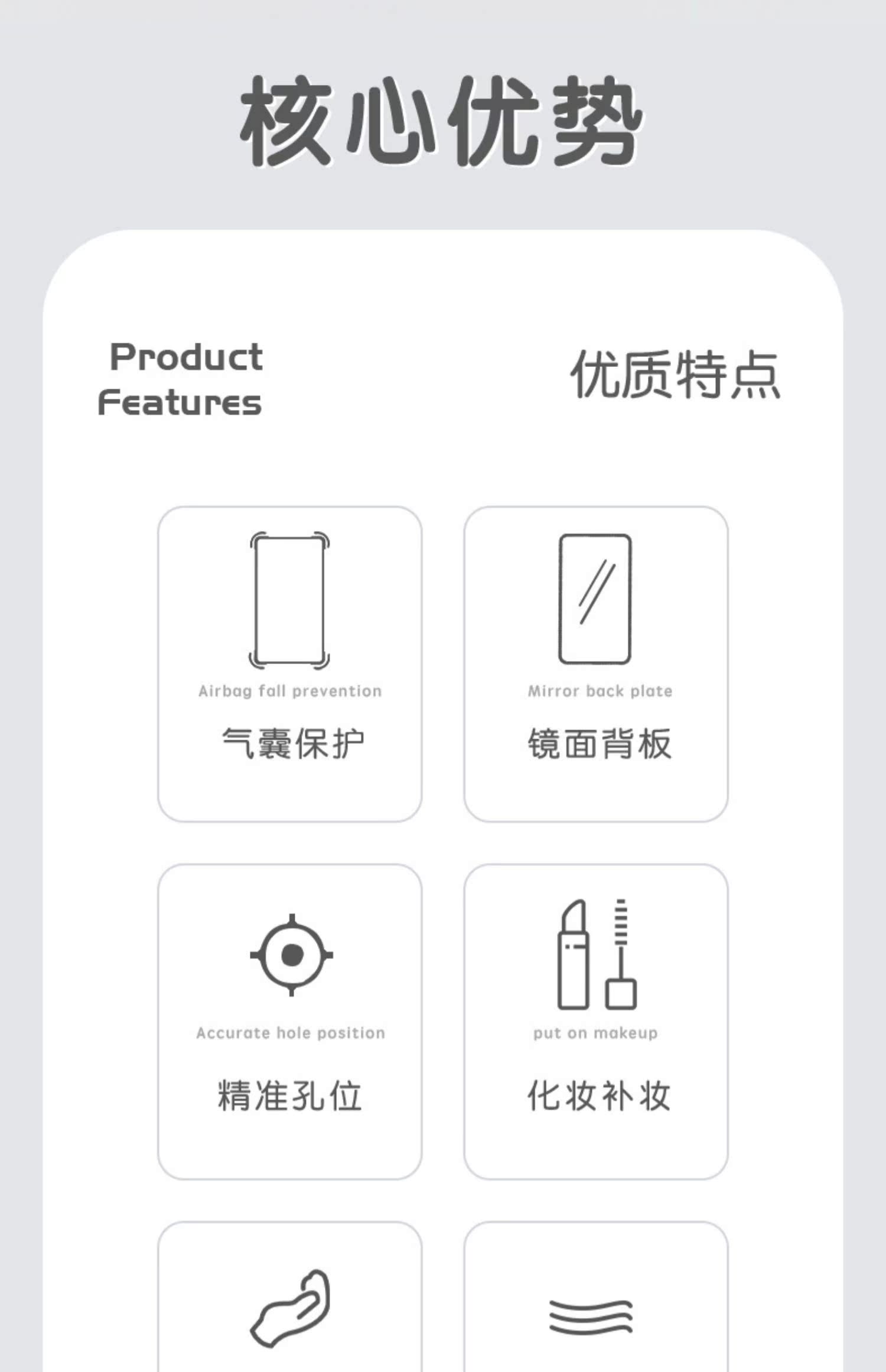 核心优势

Product
Features

优质特点

Airbag fall prevention

气囊保护

Mirror back plate

镜面背板

Accurate hole position

精准孔位

put on makeup

化妆补妆