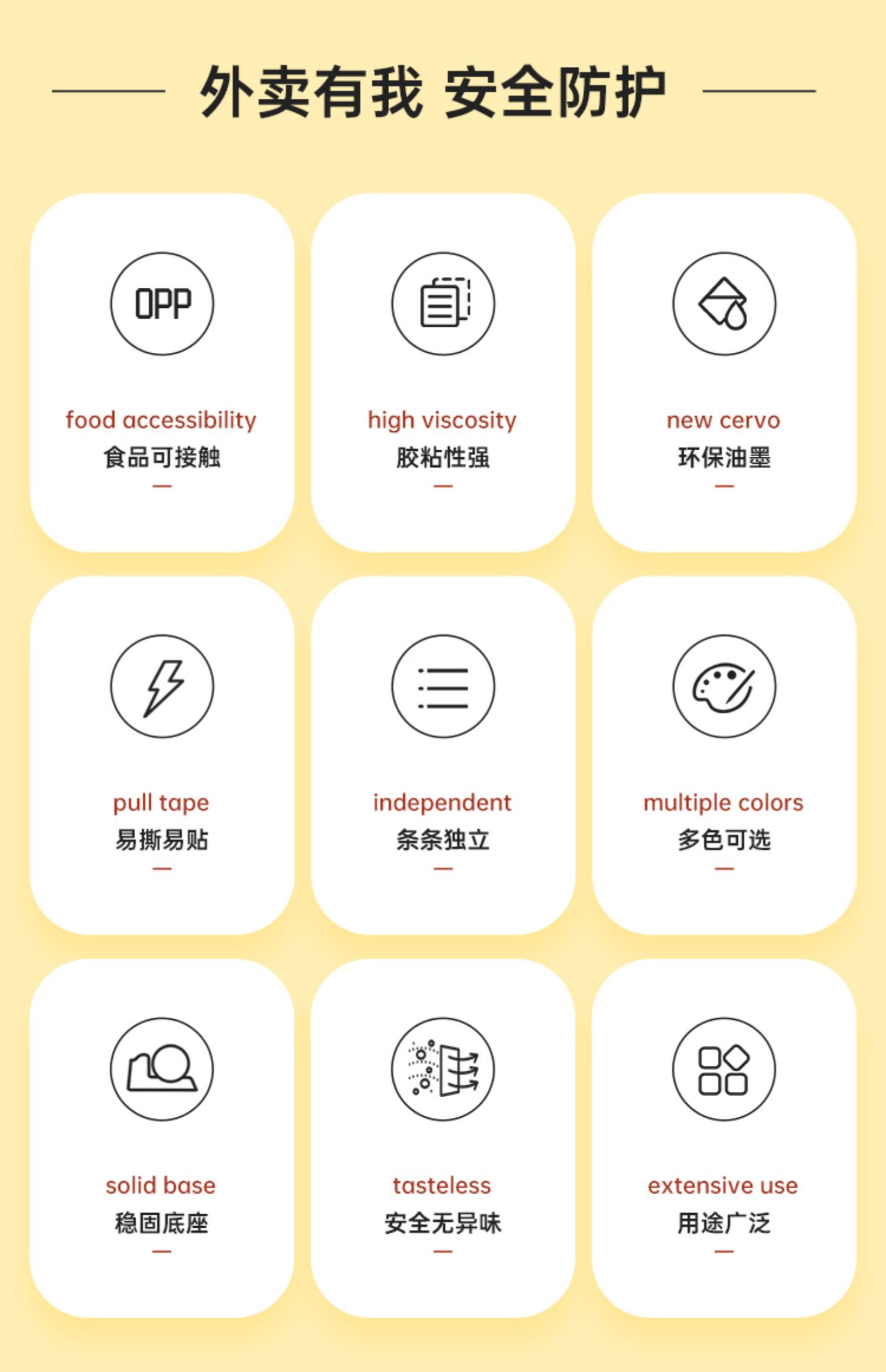 外卖有我 安全防护

OPP

food accessibility
食品可接触

high viscosity
胶粘性强

new cervo
环保油墨

pull tape
易撕易贴

independent
条条独立

multiple colors
多色可选

solid base
稳固底座

tasteless
安全无异味

extensive use
用途广泛