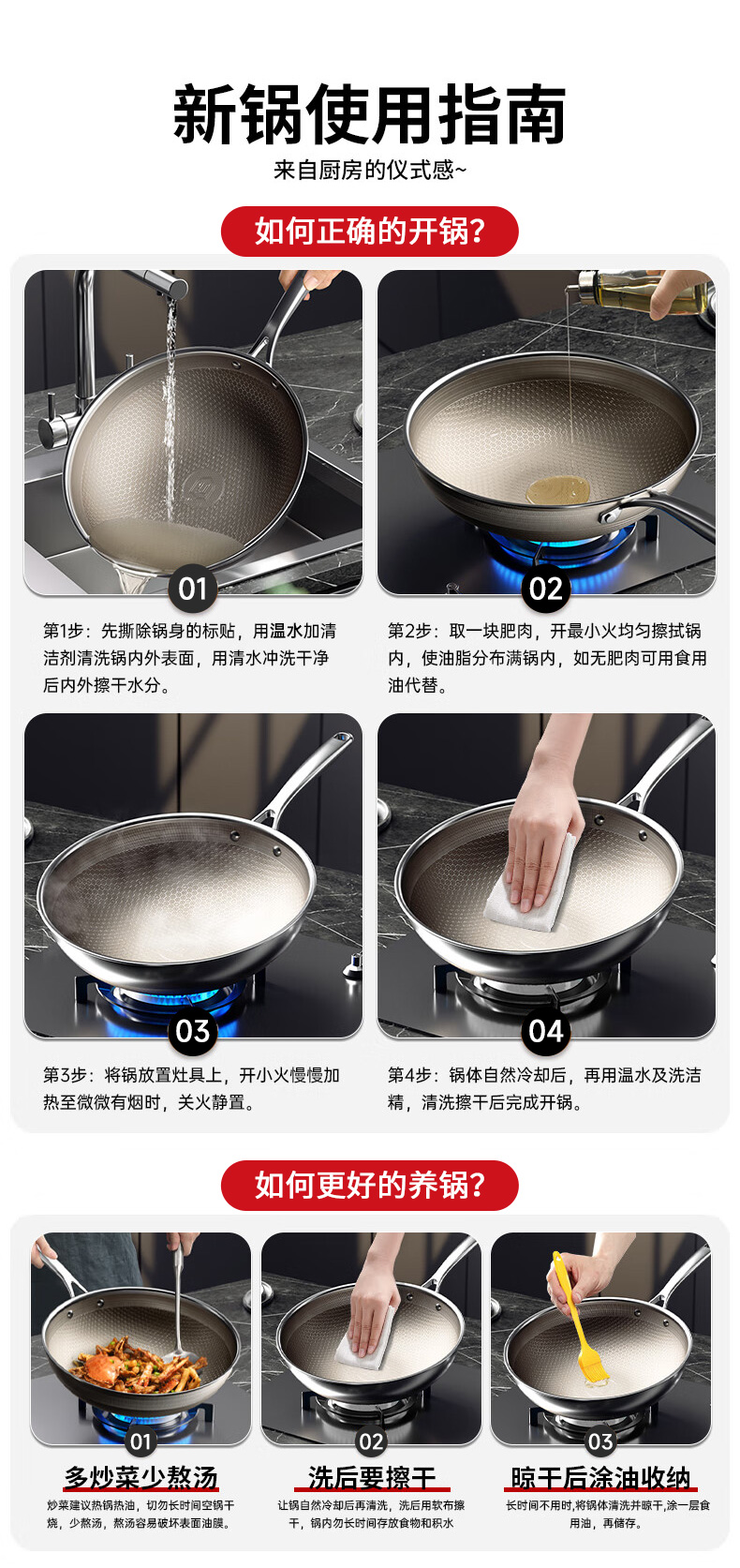 新锅使用指南

来自厨房的仪式感~

如何正确的开锅?

01

第1步：先撕除锅身的标贴，用温水加清洁剂清洗锅内外表面，用清水冲洗干净后内外擦干水分。

02

第2步：取一块肥肉，开最小火均匀擦拭锅内，使油脂分布满锅内，如无肥肉可用食用油代替。

03

第3步：将锅放置灶具上，开小火慢慢加热至微微有烟时，关火静置。

04

第4步：锅体自然冷却后，再用温水及洗洁精，清洗擦干后完成开锅。

如何更好的养锅?

01

多炒菜少熬汤

炒菜建议热锅热油，切勿长时间空锅干烧，少熬汤，熬汤容易破坏表面油膜。

02

洗后要擦干

让锅自然冷却后再清洗，洗后用软布擦干，锅内勿长时间存放食物和积水

03

晾干后涂油收纳

长时间不用时,将锅体清洗并晾干,涂一层食用油，再储存。