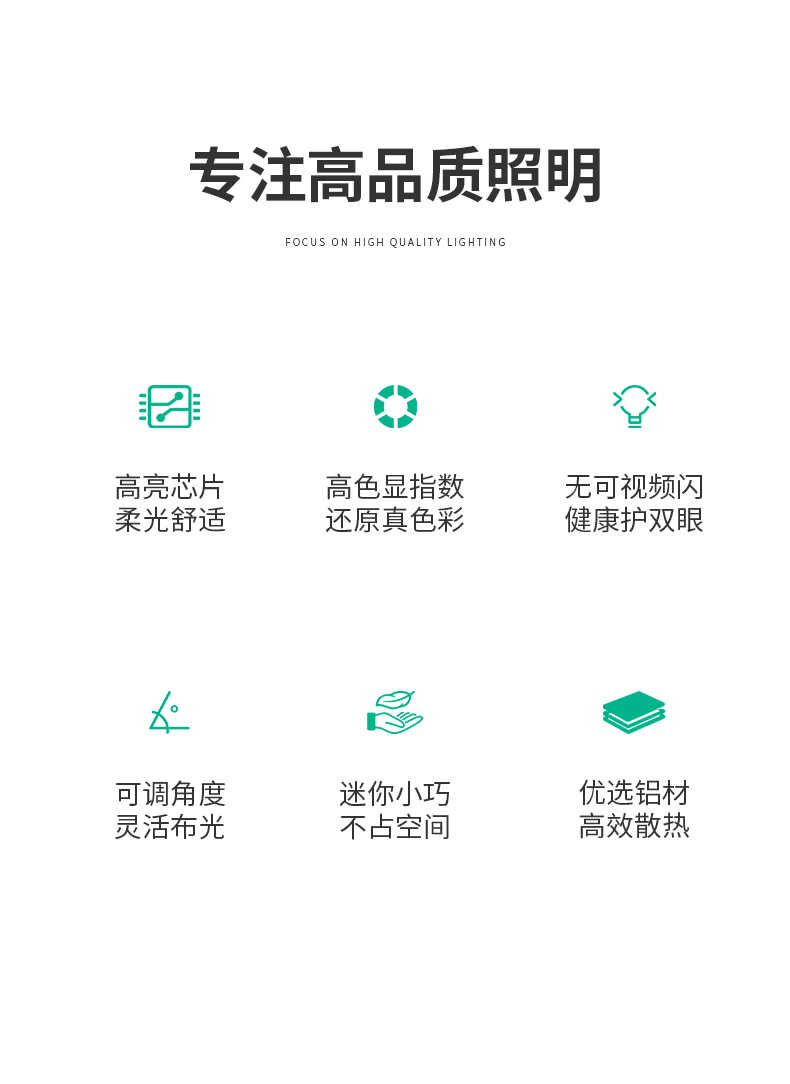 专注高品质照明

FOCUS ON HIGH QUALITY LIGHTING

高亮芯片
柔光舒适

高色显指数
还原真色彩

无可视频闪
健康护双眼

可调角度
灵活布光

迷你小巧
不占空间

优选铝材
高效散热