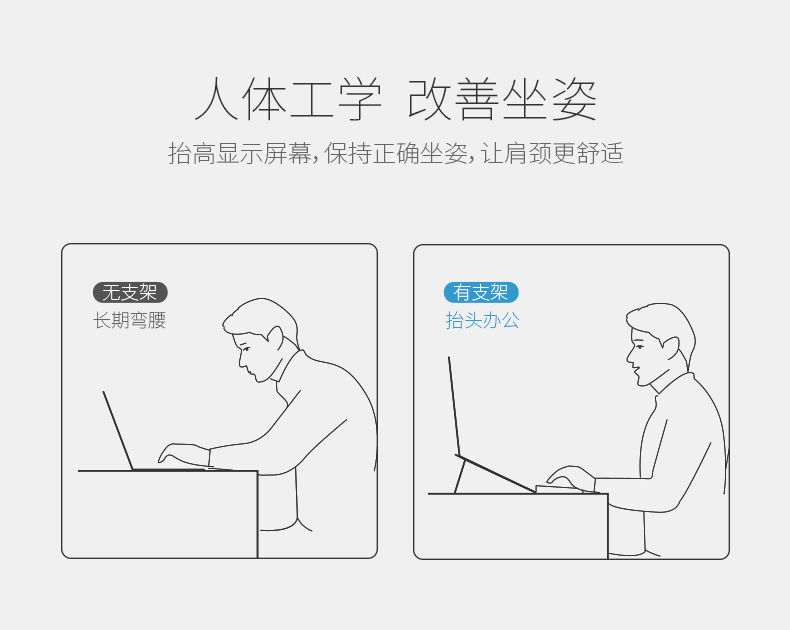 人体工学 改善坐姿

抬高显示屏幕，保持正确坐姿，让肩颈更舒适

无支架
长期弯腰

有支架
抬头办公