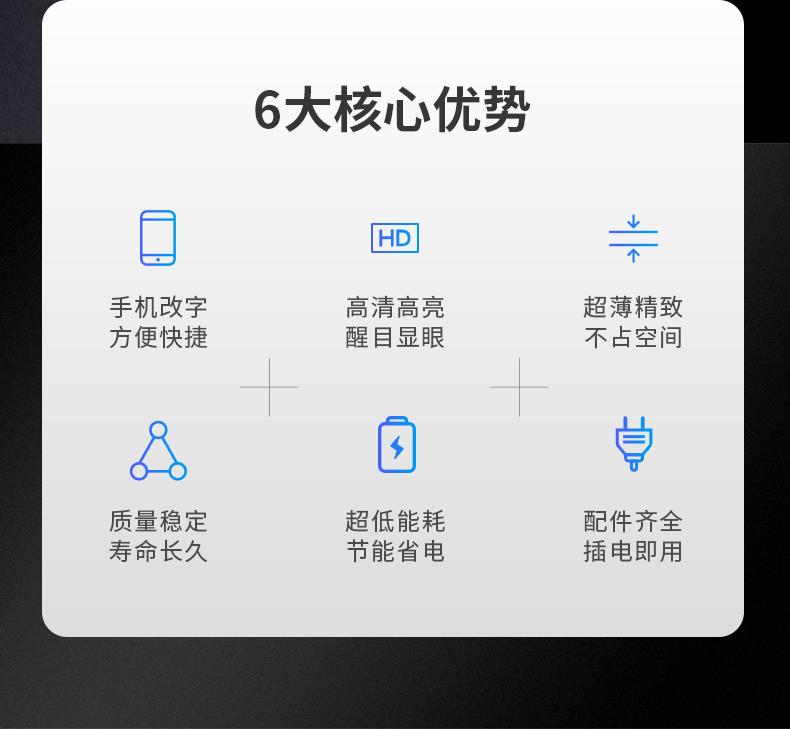 6大核心优势

HD

手机改字
方便快捷

高清高亮
醒目显眼

超薄精致
不占空间

质量稳定
寿命长久

超低能耗
节能省电

配件齐全
插电即用