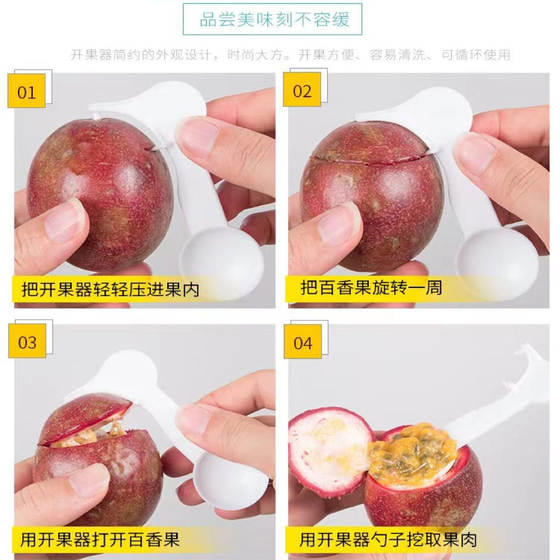 品尝美味刻不容缓

开果器简约的外观设计，时尚大方。开果方便、容易清洗、可循环使用

01

把开果器轻轻压进果内

02

把百香果旋转一周

03

用开果器打开百香果

04

用开果器勺子挖取果肉