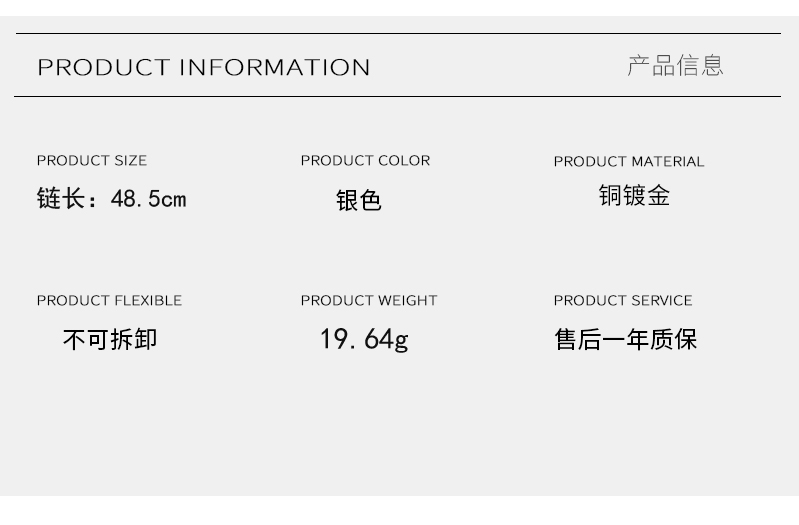 PRODUCT INFORMATION

产品信息

PRODUCT SIZE
链长：48.5cm

PRODUCT COLOR
银色

PRODUCT MATERIAL
铜镀金

PRODUCT FLEXIBLE
不可拆卸

PRODUCT WEIGHT
19.64g

PRODUCT SERVICE
售后一年质保