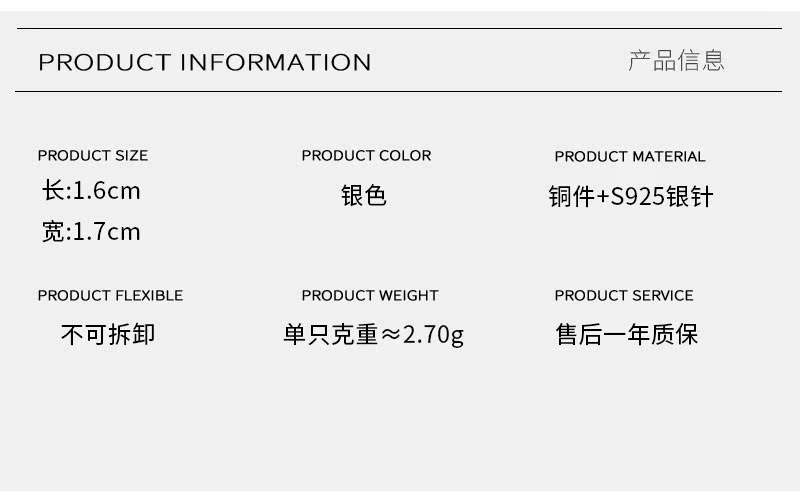 PRODUCT INFORMATION

产品信息

PRODUCT SIZE
长:1.6cm
宽:1.7cm

PRODUCT COLOR
银色

PRODUCT MATERIAL
铜件+S925银针

PRODUCT FLEXIBLE
不可拆卸

PRODUCT WEIGHT
单只克重≈2.70g

PRODUCT SERVICE
售后一年质保