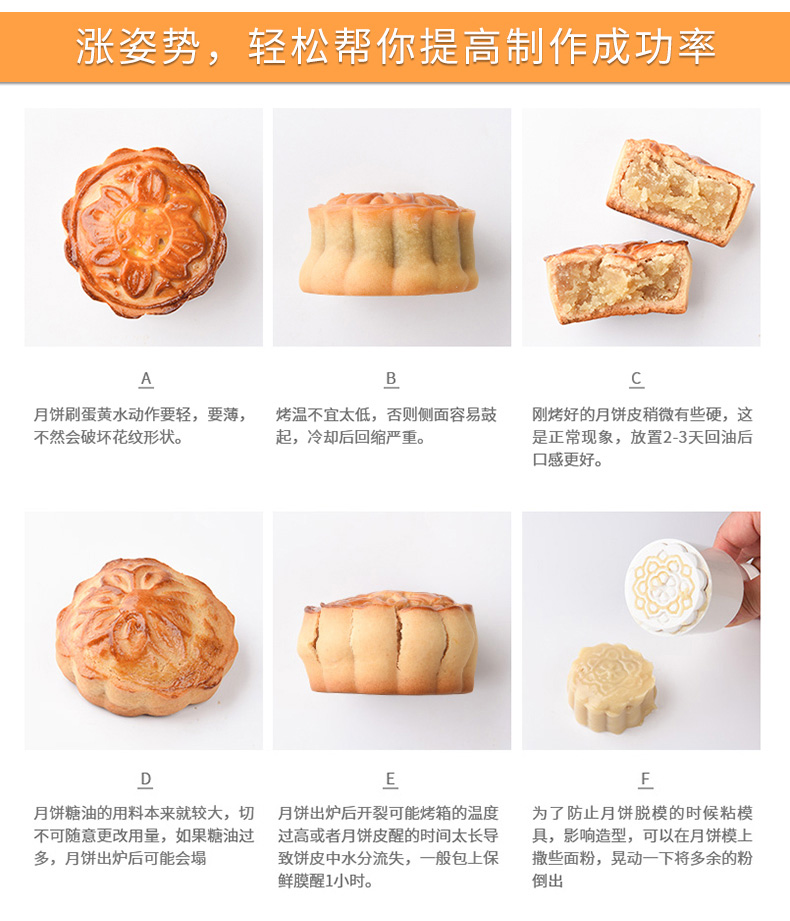 涨姿势，轻松帮你提高制作成功率

A

月饼刷蛋黄水动作要轻，要薄，不然会破坏花纹形状。

B

烤温不宜太低，否则侧面容易鼓起，冷却后回缩严重。

C

刚烤好的月饼皮稍微有些硬，这是正常现象，放置2-3天回油后口感更好。

D

月饼糖油的用料本来就较大，切不可随意更改用量，如果糖油过多，月饼出炉后可能会塌

E

月饼出炉后开裂可能烤箱的温度过高或者月饼皮醒的时间太长导致饼皮中水分流失，一般包上保鲜膜醒1小时。

F

为了防止月饼脱模的时候粘模具，影响造型，可以在月饼模上撒些面粉，晃动一下将多余的粉倒出