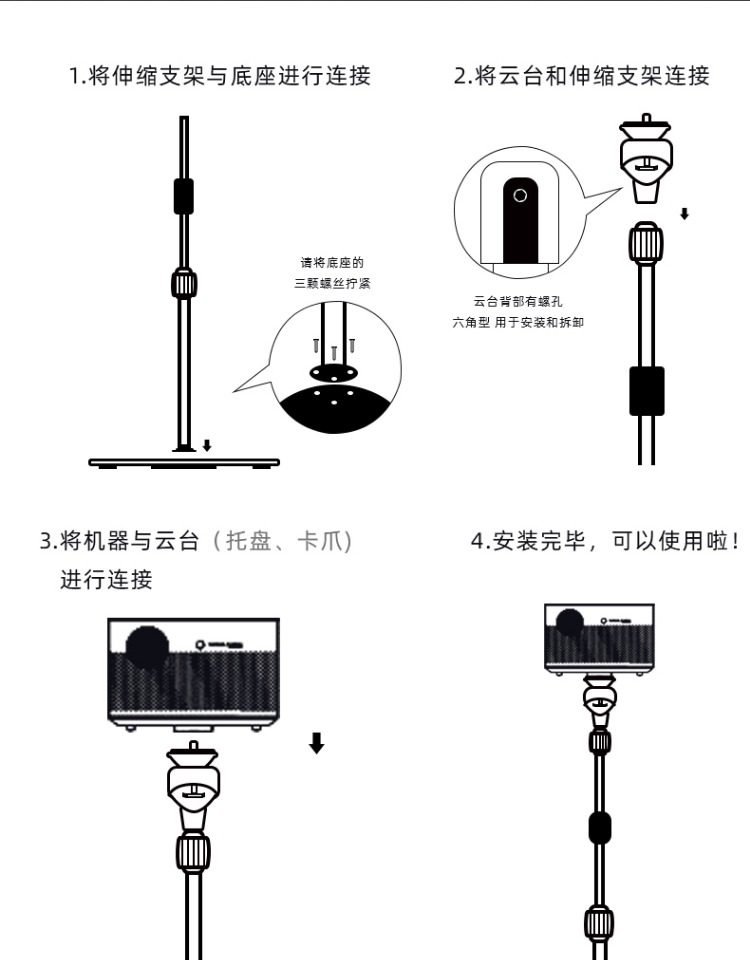 1.将伸缩支架与底座进行连接

请将底座的
三颗螺丝拧紧

2.将云台和伸缩支架连接

云台背部有螺孔
六角型 用于安装和拆卸

3.将机器与云台（托盘、卡爪）
进行连接

4.安装完毕，可以使用啦！