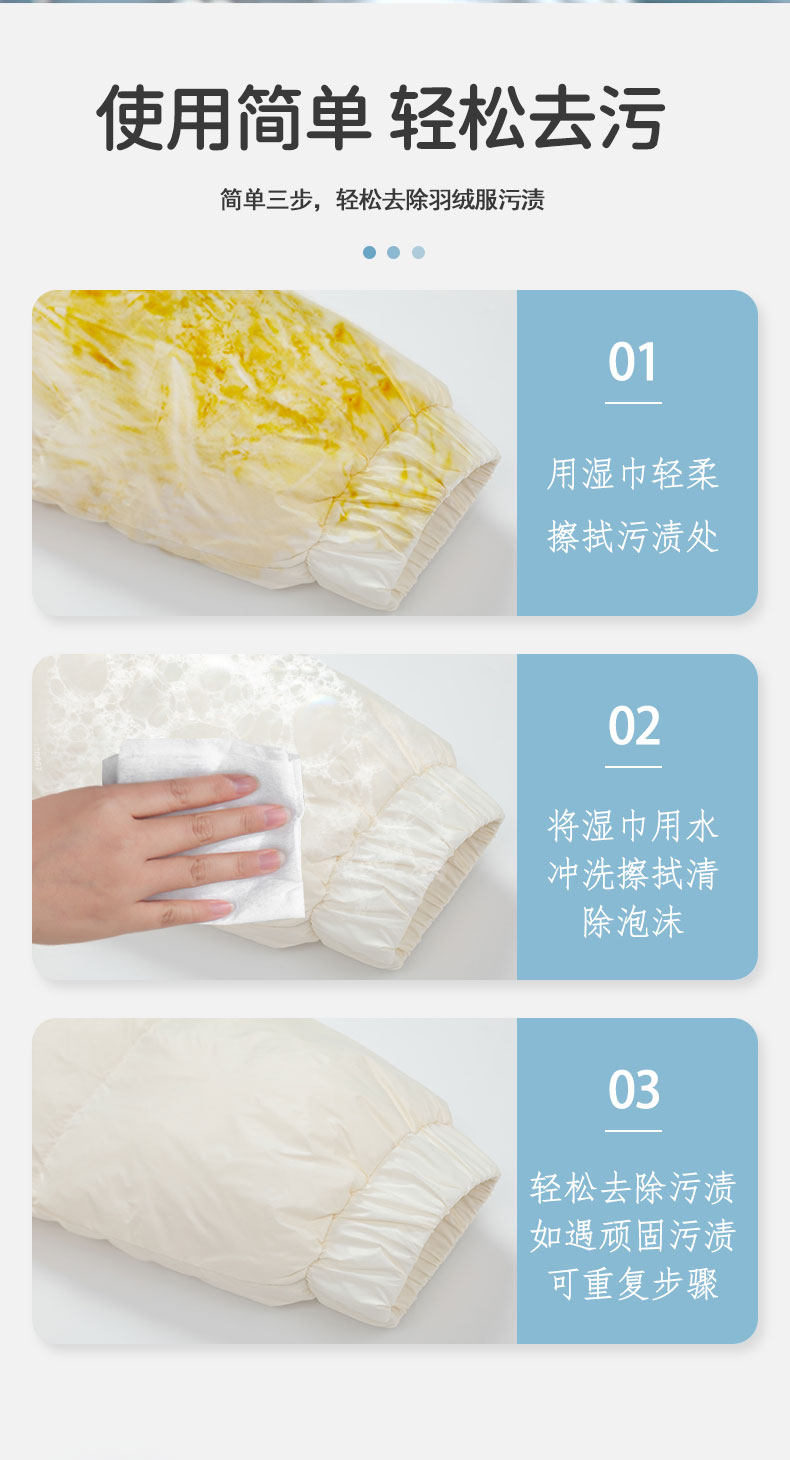 使用简单 轻松去污

简单三步，轻松去除羽绒服污渍

01

用湿巾轻柔擦拭污渍处

02

将湿巾用水冲洗擦拭清除泡沫

03

轻松去除污渍如遇顽固污渍可重复步骤