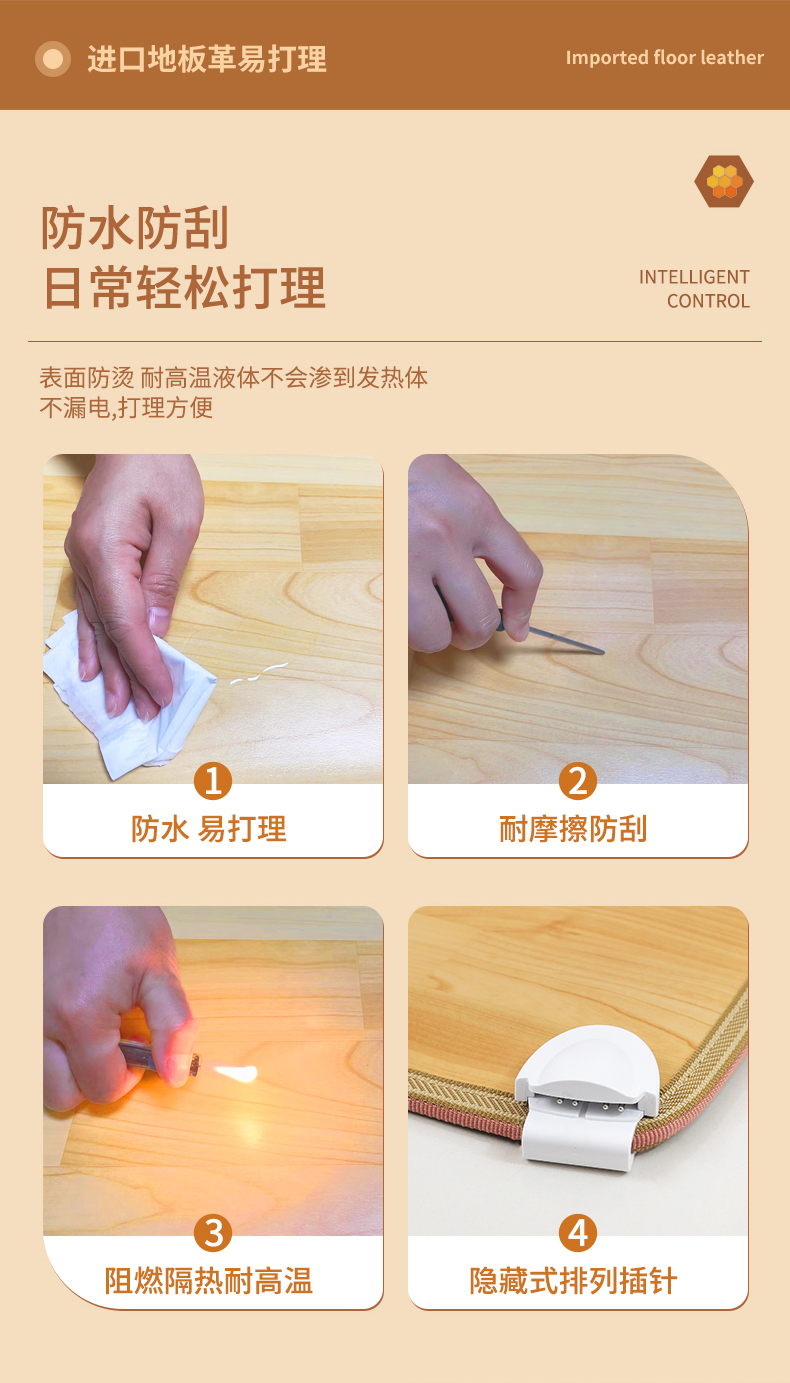 进口地板革易打理

Imported floor leather

防水防刮
日常轻松打理

INTELLIGENT CONTROL

表面防烫 耐高温液体不会渗到发热体
不漏电,打理方便

1
防水 易打理

2
耐摩擦防刮

3
阻燃隔热耐高温

4
隐藏式排列插针